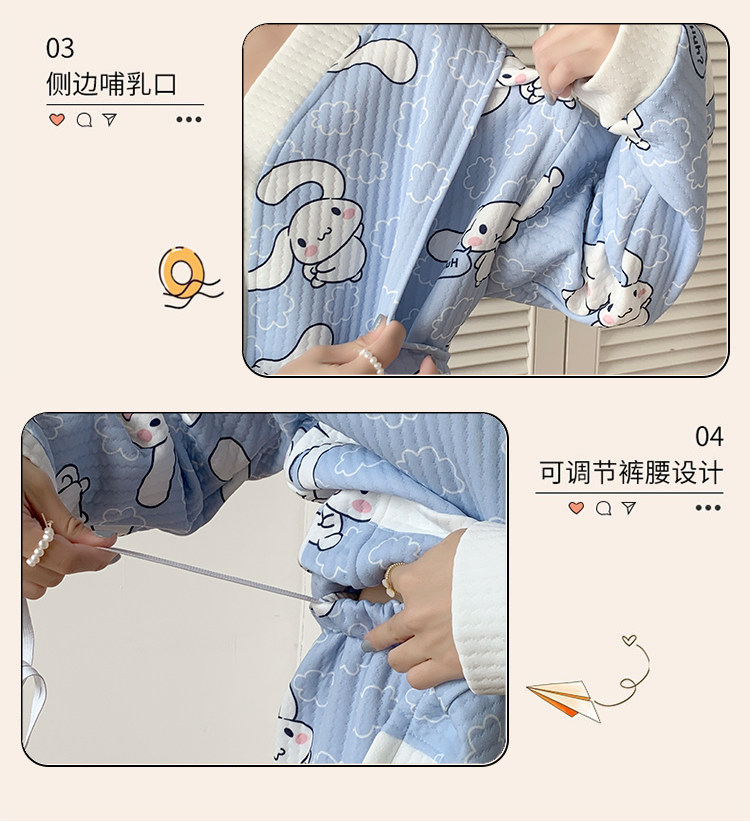 03
侧边哺乳口

04
可调节裤腰设计