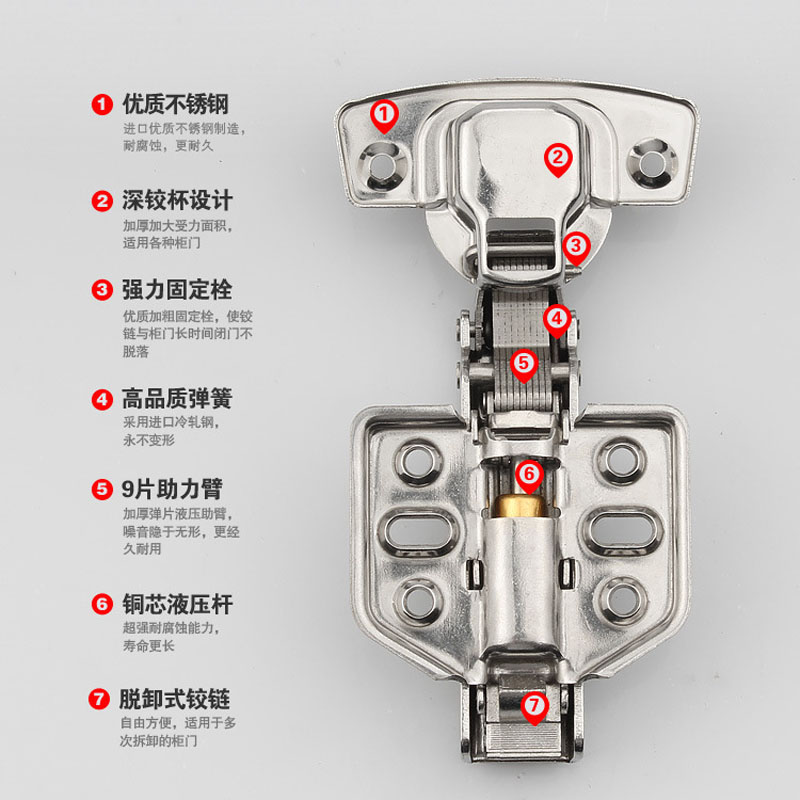 1 优质不锈钢
进口优质不锈钢制造，耐腐蚀，更耐久

2 深铰杯设计
加厚加大受力面积，适用各种柜门

3 强力固定栓
优质加粗固定栓，使铰链与柜门长时间闭门不脱落

4 高品质弹簧
采用进口冷轧钢，永不变形

5 9片助力臂
加厚弹片液压助臂，噪音隐于无形，更经久耐用

6 铜芯液压杆
超强耐腐蚀能力，寿命更长

7 脱卸式铰链
自由方便，适用于多次拆卸的柜门

1
2
3
4
5
6
7