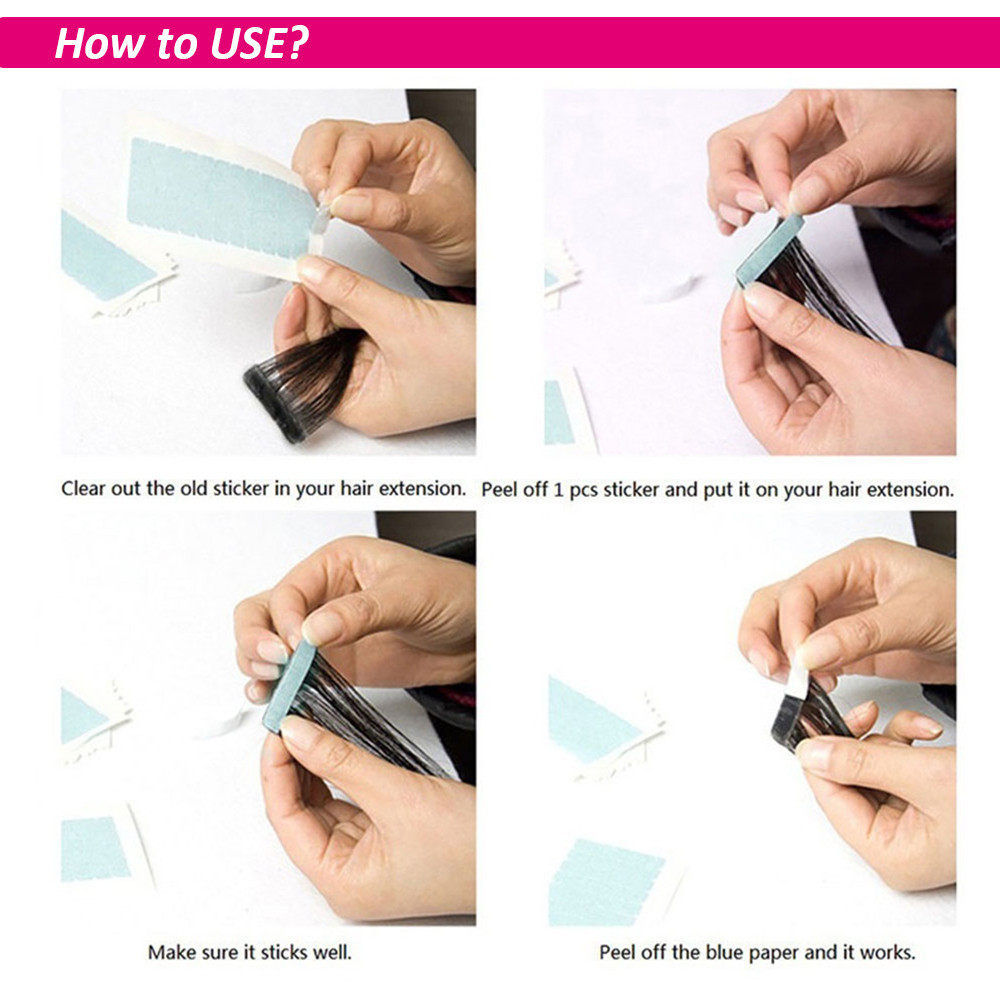 How to USE?

Clear out the old sticker in your hair extension.

Peel off 1 pcs sticker and put it on your hair extension.

Make sure it sticks well.

Peel off the blue paper and it works.