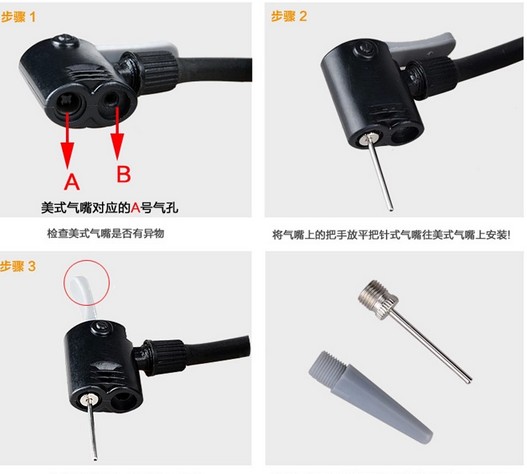 步骤 1

A

B

美式气嘴对应的A号气孔

检查美式气嘴是否有异物

步骤 2

将气嘴上的把手放平把针式气嘴往美式气嘴上安装!

步骤 3