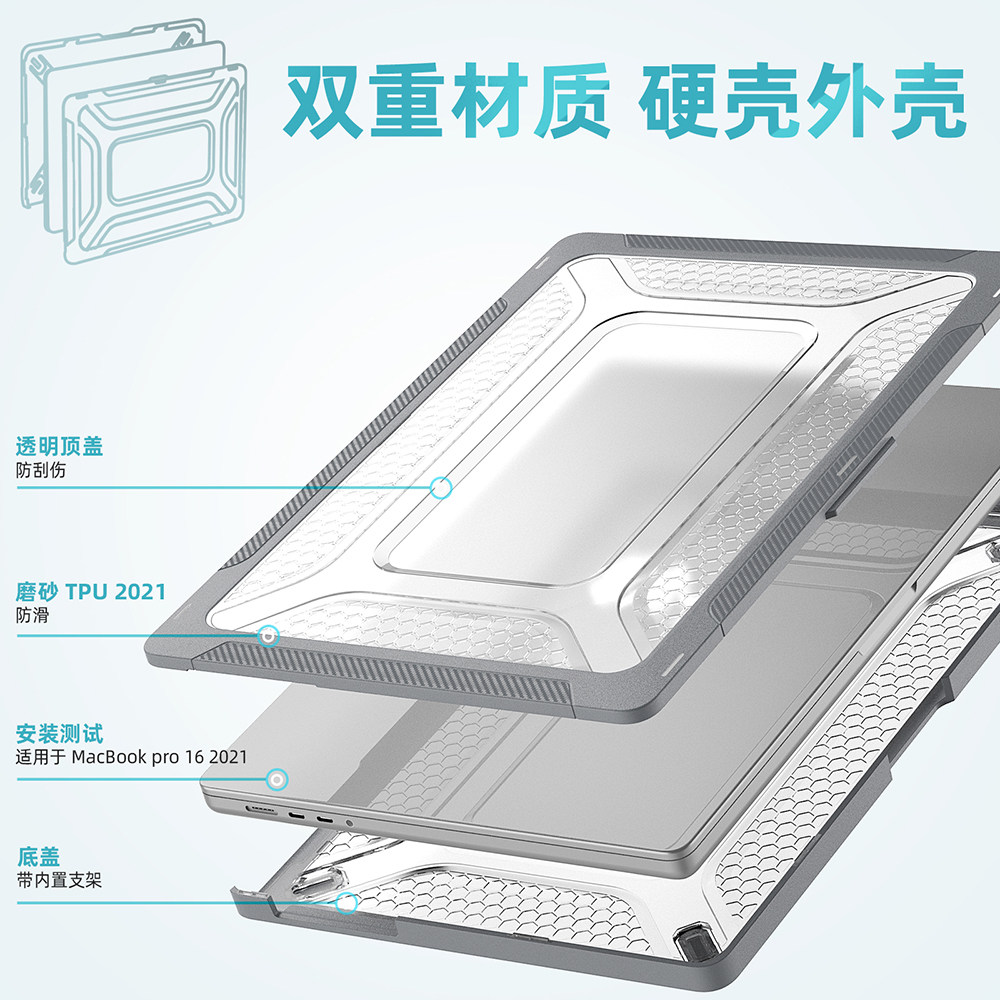 双重材质 硬壳外壳

透明顶盖
防刮伤

磨砂 TPU 2021
防滑

安装测试
适用于 MacBook pro 16 2021

底盖
带内置支架