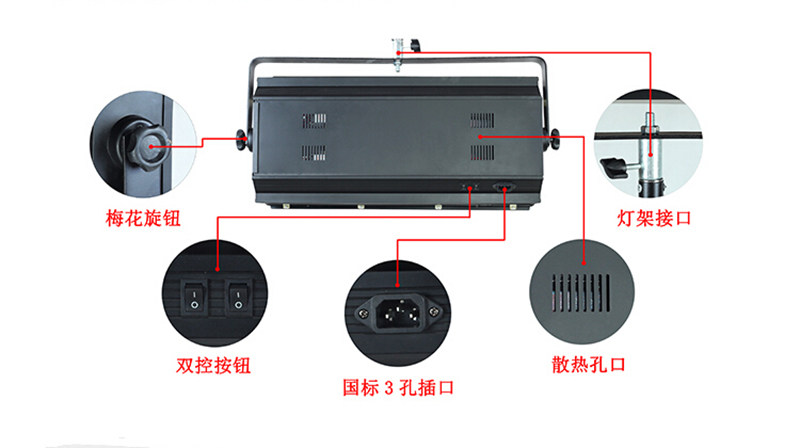 梅花旋钮

灯架接口

双控按钮

国标 3 孔插口

散热孔口