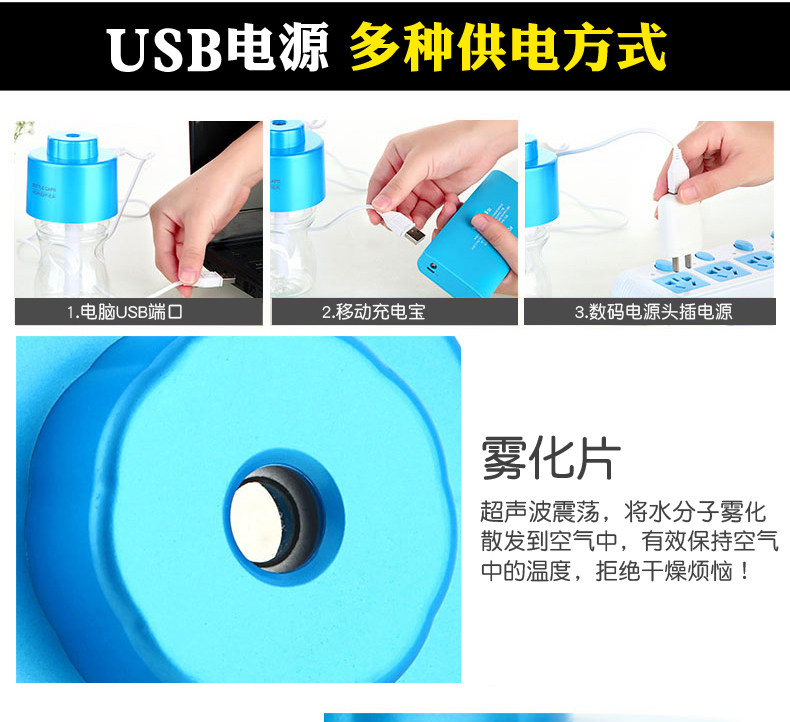 USB电源 多种供电方式

1.电脑USB端口

2.移动充电宝

3.数码电源头插电源

雾化片

超声波震荡，将水分子雾化散发到空气中，有效保持空气中的温度，拒绝干燥烦恼！