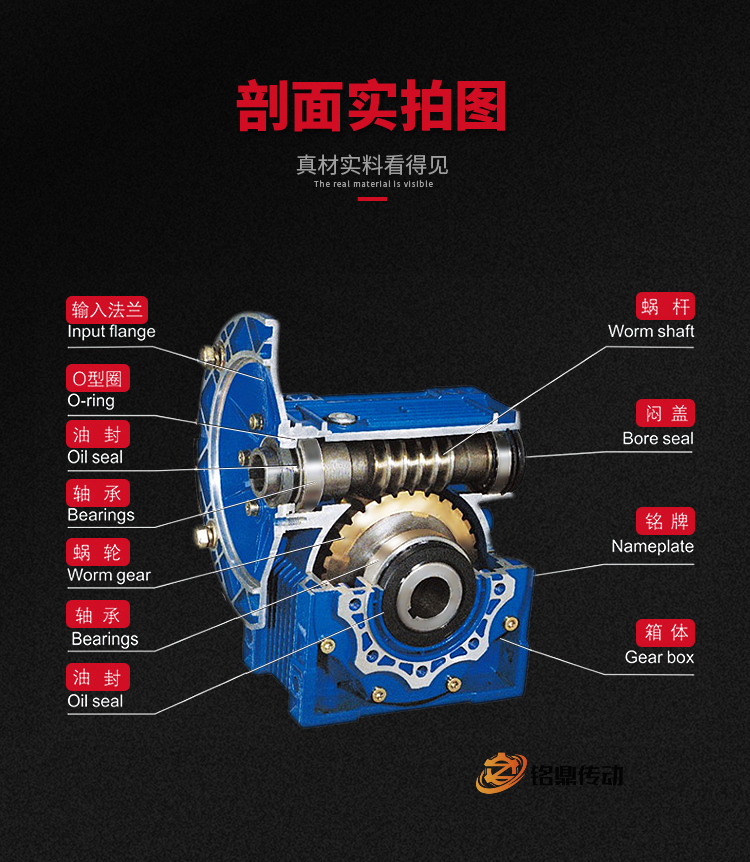 剖面实拍图

真材实料看得见
The real material is visible

输入法兰
Input flange

O型圈
O-ring

油 封
Oil seal

轴 承
Bearings

蜗 轮
Worm gear

轴 承
Bearings

油 封
Oil seal

蜗 杆
Worm shaft

闷 盖
Bore seal

铭 牌
Nameplate

箱 体
Gear box

铭鼎传动