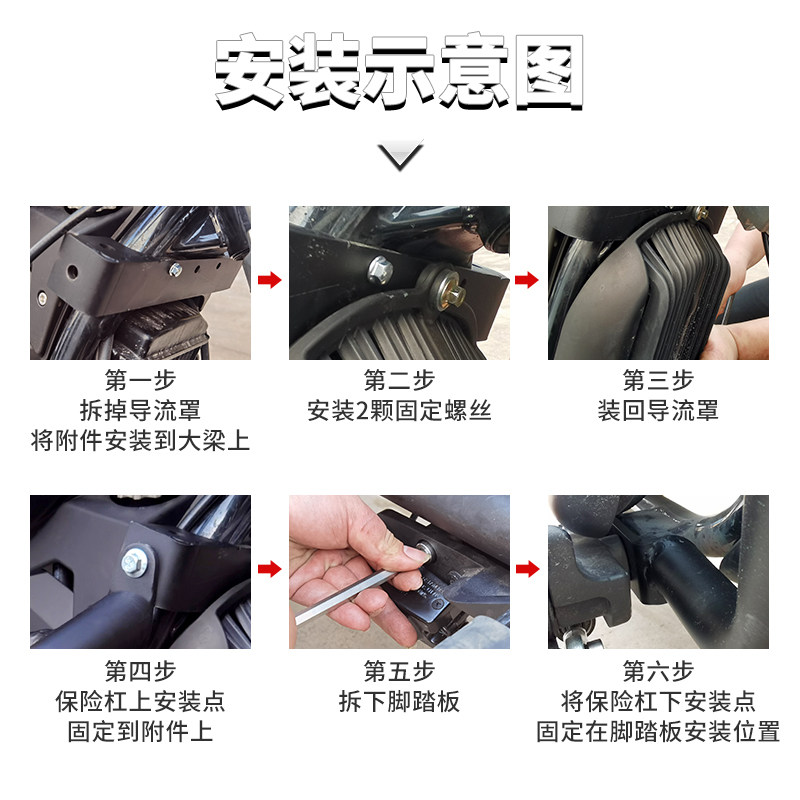 安装示意图

第一步
拆掉导流罩
将附件安装到大梁上

第二步
安装2颗固定螺丝

第三步
装回导流罩

第四步
保险杠上安装点
固定到附件上

第五步
拆下脚踏板

第六步
将保险杠下安装点
固定在脚踏板安装位置