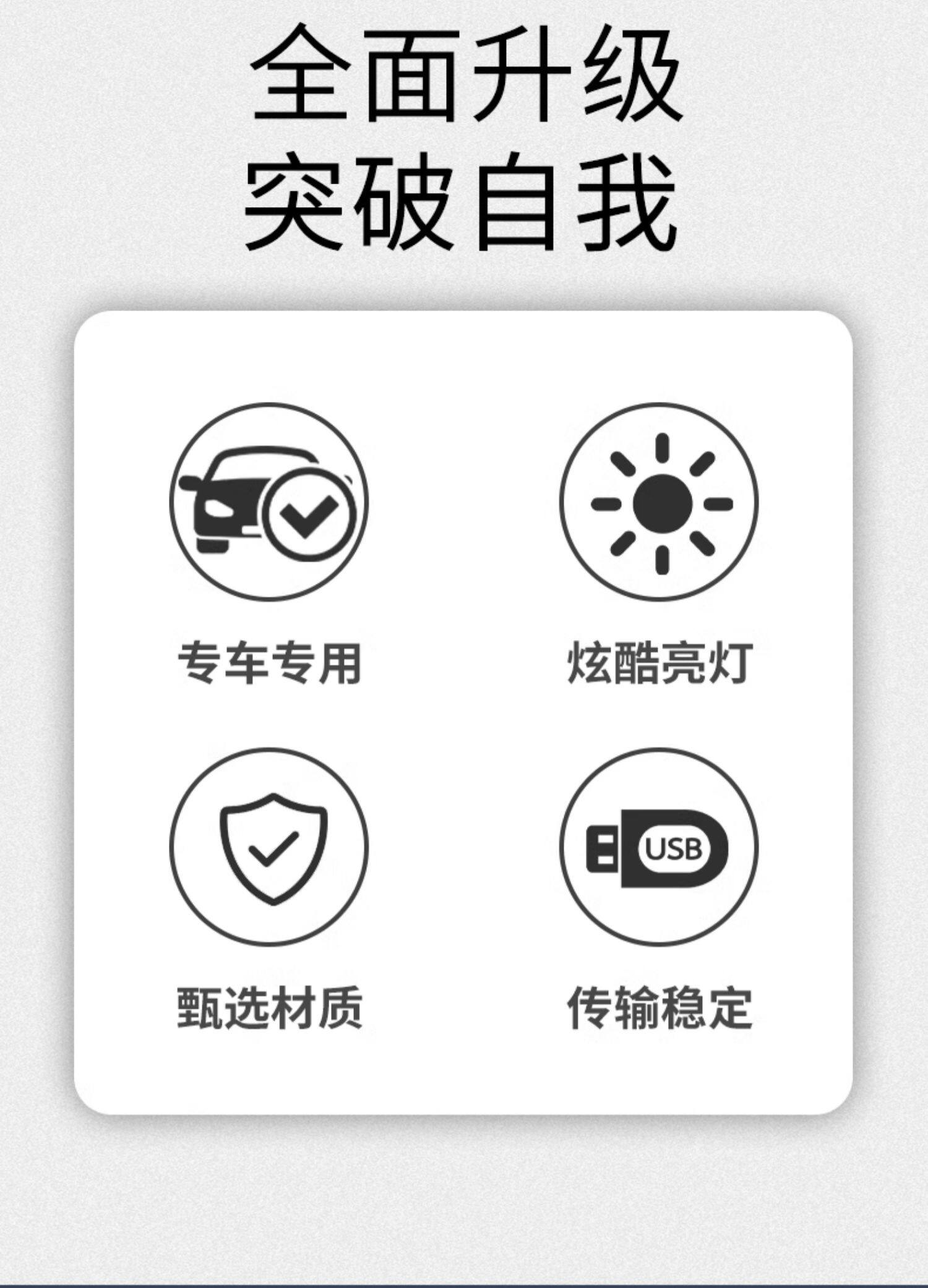 全面升级
突破自我

专车专用

炫酷亮灯

甄选材质

USB

传输稳定