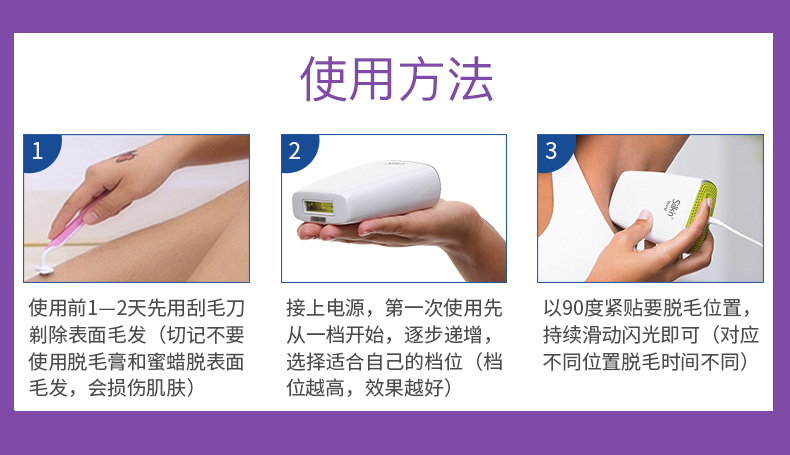 使用方法

1

使用前1—2天先用刮毛刀剃除表面毛发（切记不要使用脱毛膏和蜜蜡脱表面毛发，会损伤肌肤）

2

接上电源，第一次使用先从一档开始，逐步递增，选择适合自己的档位（档位越高，效果越好）

3

Silk'n

以90度紧贴要脱毛位置，持续滑动闪光即可（对应不同位置脱毛时间不同）