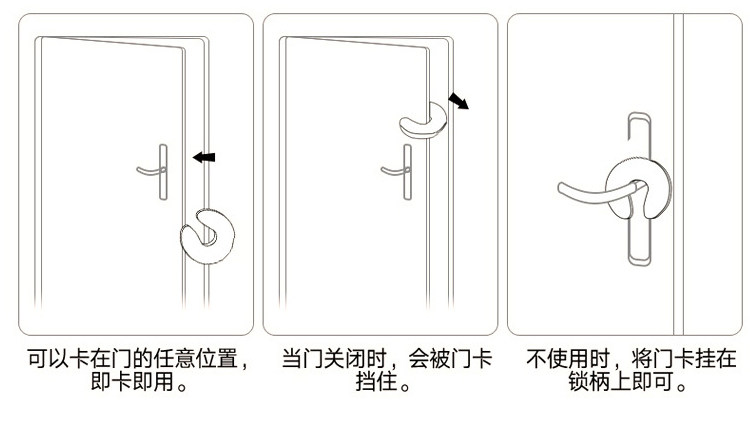 可以卡在门的任意位置，即卡即用。

当门关闭时，会被门卡挡住。

不使用时，将门卡挂在锁柄上即可。