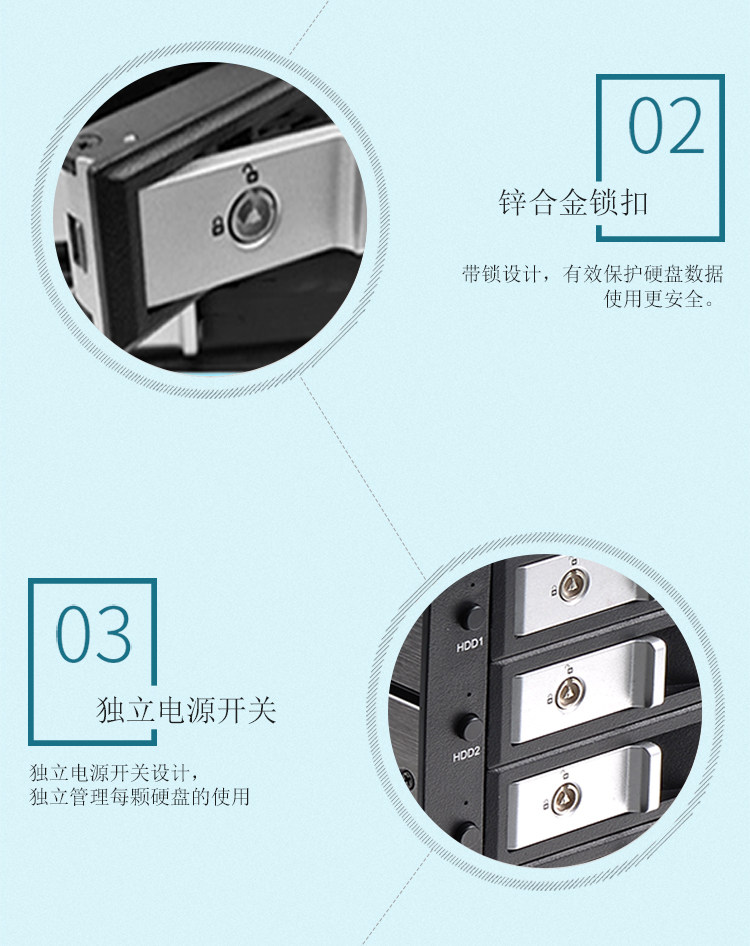 02

锌合金锁扣

带锁设计，有效保护硬盘数据使用更安全。

03

独立电源开关

独立电源开关设计，
独立管理每颗硬盘的使用

HDD1

HDD2