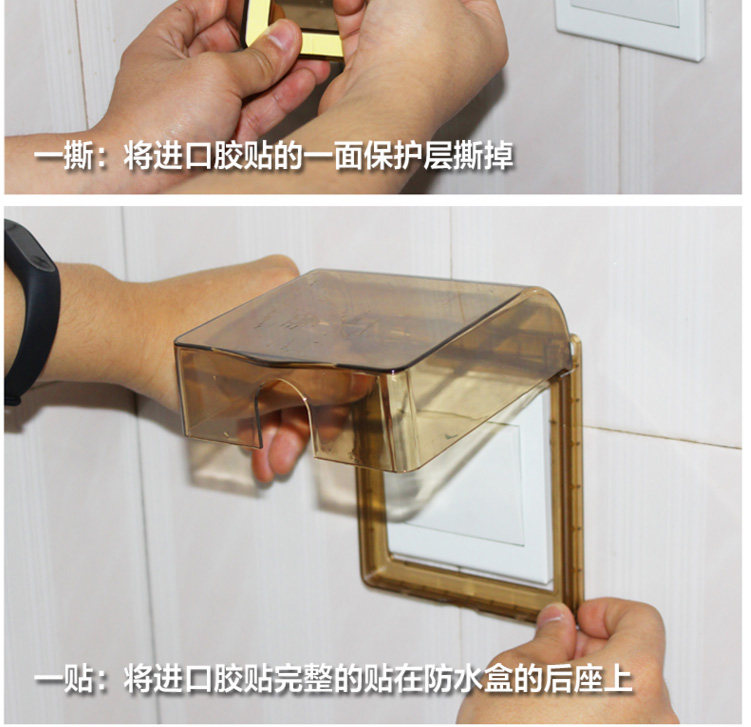 一撕：将进口胶贴的一面保护层撕掉

一贴：将进口胶贴完整的贴在防水盒的后座上