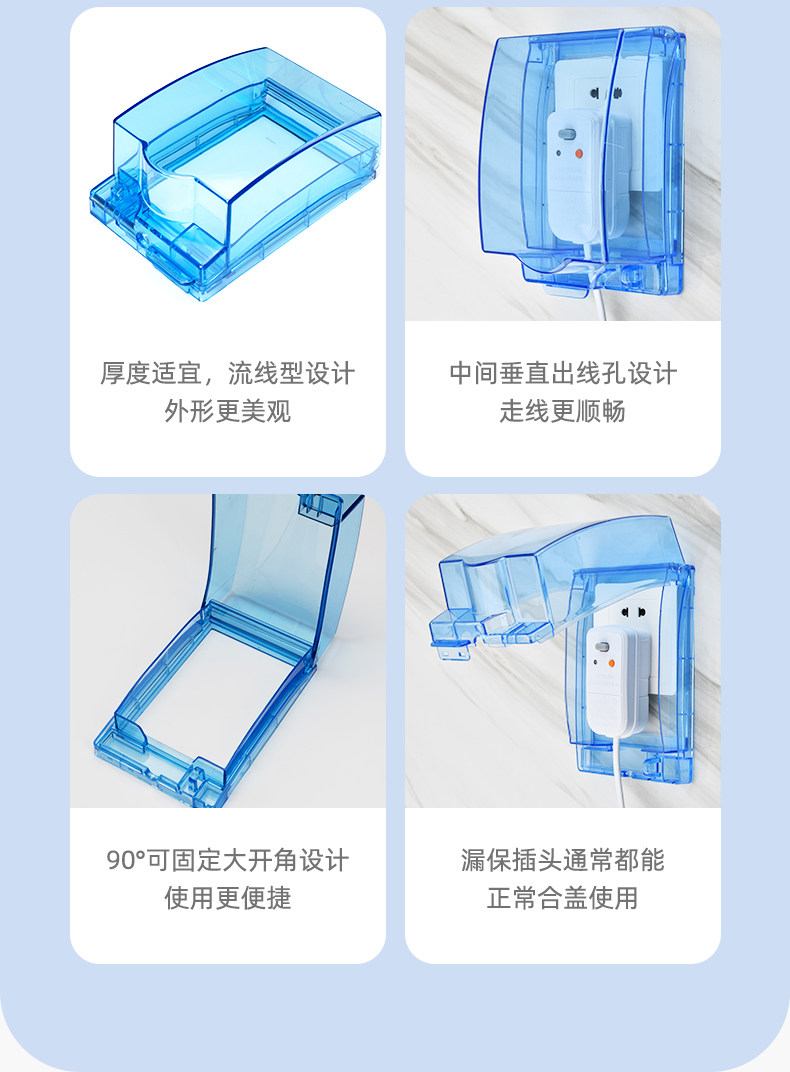 厚度适宜，流线型设计
外形更美观

中间垂直出线孔设计
走线更顺畅

90°可固定大开角设计
使用更便捷

漏保插头通常都能
正常合盖使用