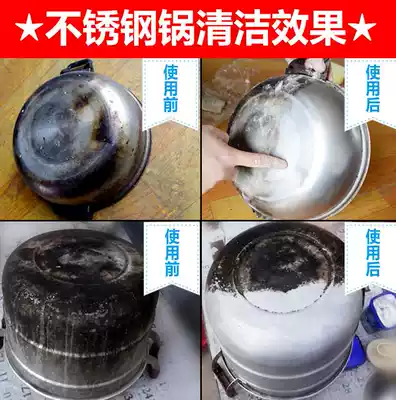 ★不锈钢锅清洁效果★

使用前

使用后

使用前

使用后