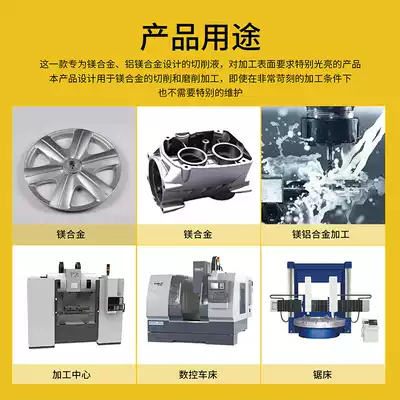 产品用途

这一款专为镁合金、铝镁合金设计的切削液，对加工表面要求特别光亮的产品
本产品设计用于镁合金的切削和磨削加工，即使在非常苛刻的加工条件下
也不需要特别的维护

镁合金

镁合金

镁铝合金加工

加工中心

数控车床

锯床