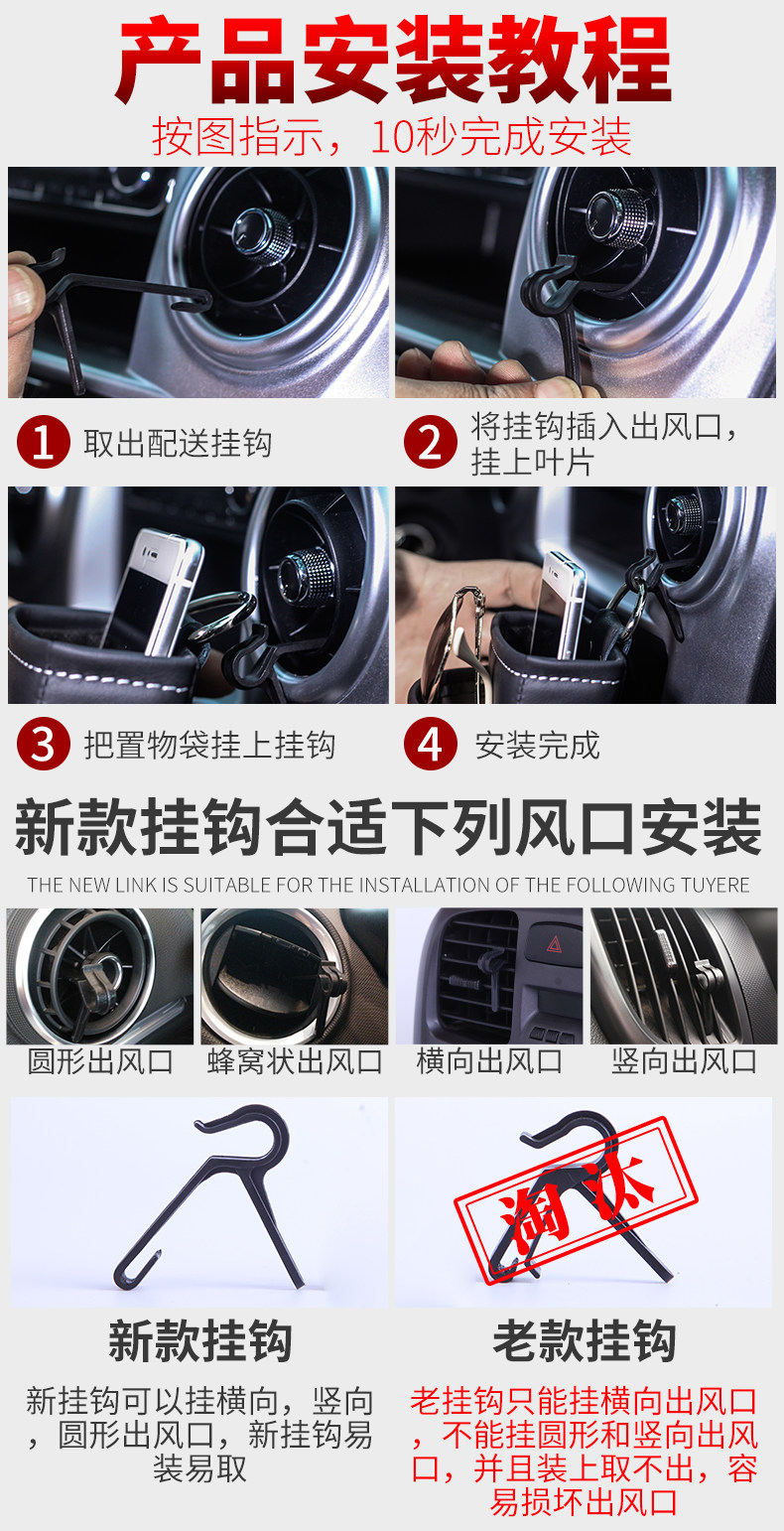 产品安装教程

按图指示，10秒完成安装

1 取出配送挂钩

2 将挂钩插入出风口，挂上叶片

3 把置物袋挂上挂钩

4 安装完成

新款挂钩合适下列风口安装

THE NEW LINK IS SUITABLE FOR THE INSTALLATION OF THE FOLLOWING TUYERE

圆形出风口

蜂窝状出风口

横向出风口

竖向出风口

淘汰

新款挂钩

新挂钩可以挂横向，竖向，圆形出风口，新挂钩易装易取

老款挂钩

老挂钩只能挂横向出风口，不能挂圆形和竖向出风口，并且装上取不出，容易损坏出风口