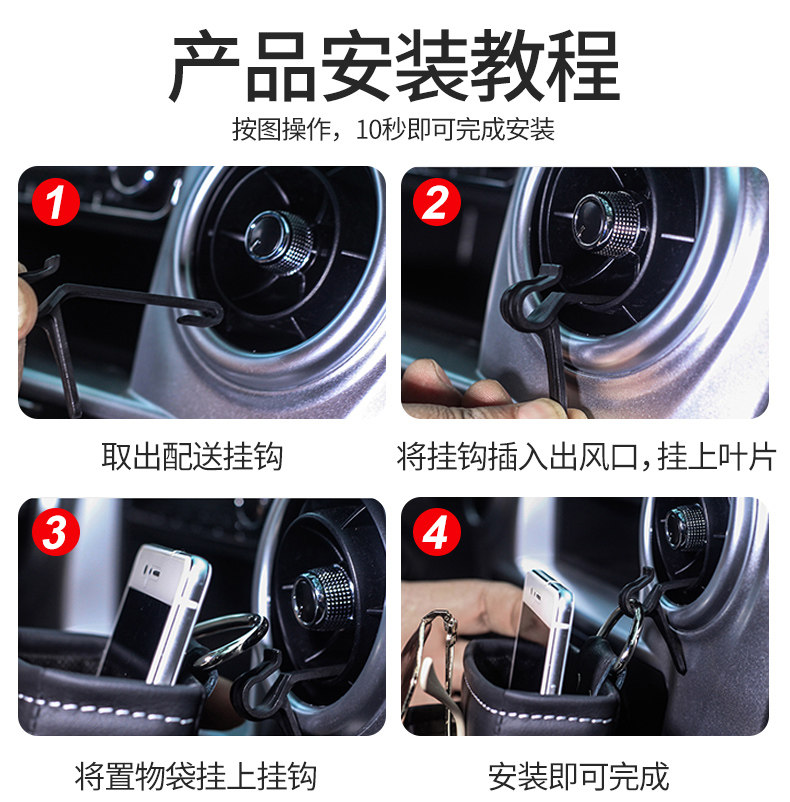 产品安装教程

按图操作，10秒即可完成安装

1

取出配送挂钩

2

将挂钩插入出风口，挂上叶片

3

将置物袋挂上挂钩

4

安装即可完成