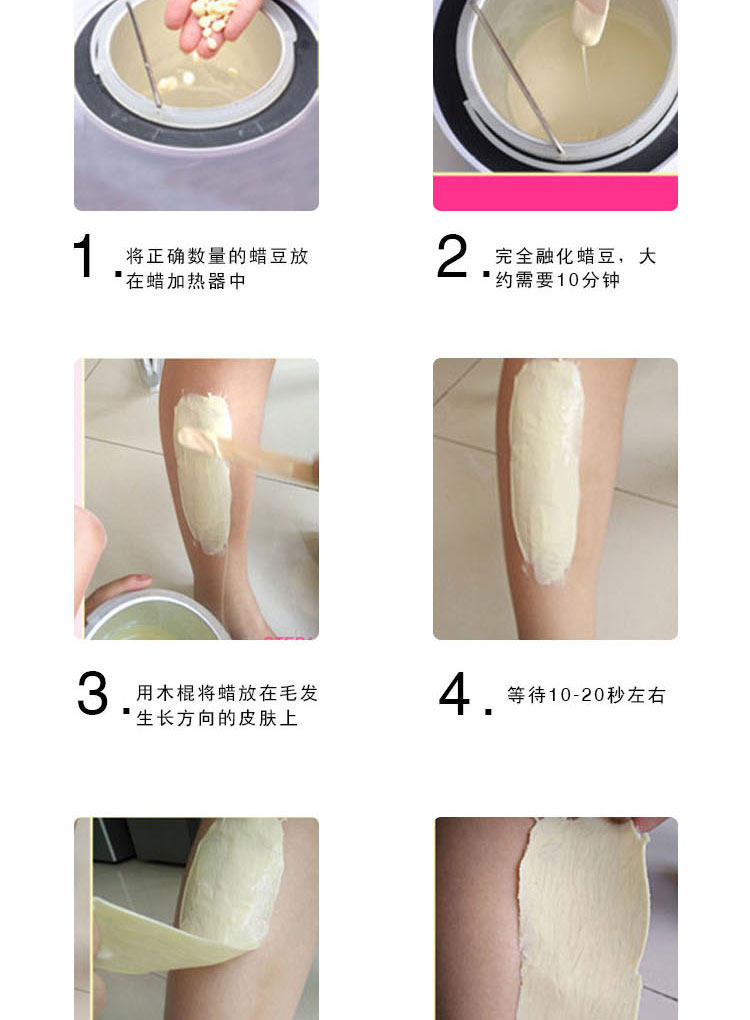 1. 将正确数量的蜡豆放在蜡加热器中

2. 完全融化蜡豆，大约需要10分钟

3. 用木棍将蜡放在毛发生长方向的皮肤上

4. 等待10-20秒左右