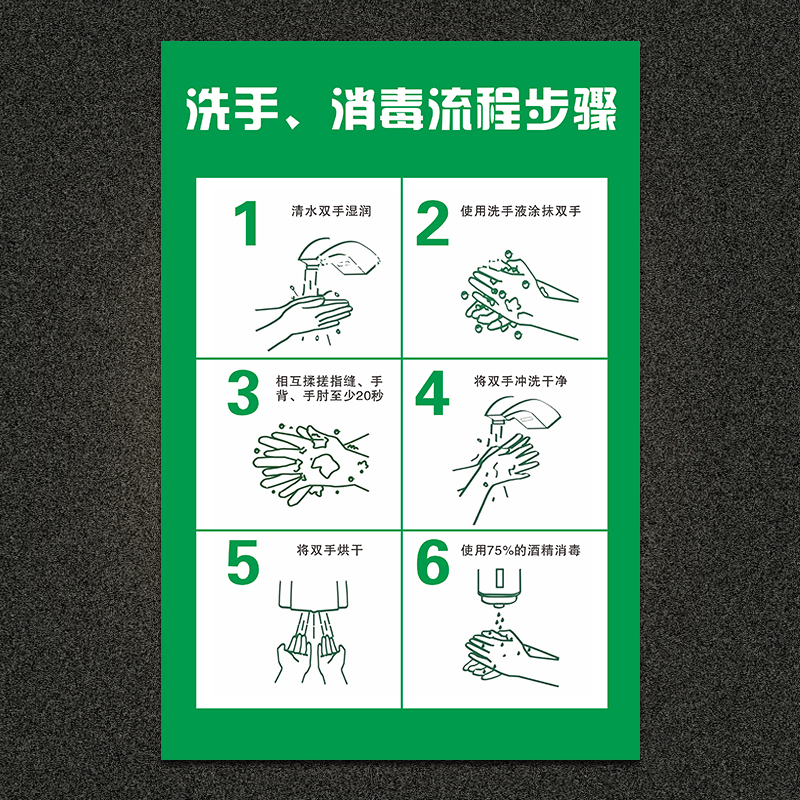 洗手、消毒流程步骤

1 清水双手湿润

2 使用洗手液涂抹双手

3 相互揉搓指缝、手背、手肘至少20秒

4 将双手冲洗干净

5 将双手烘干

6 使用75%的酒精消毒