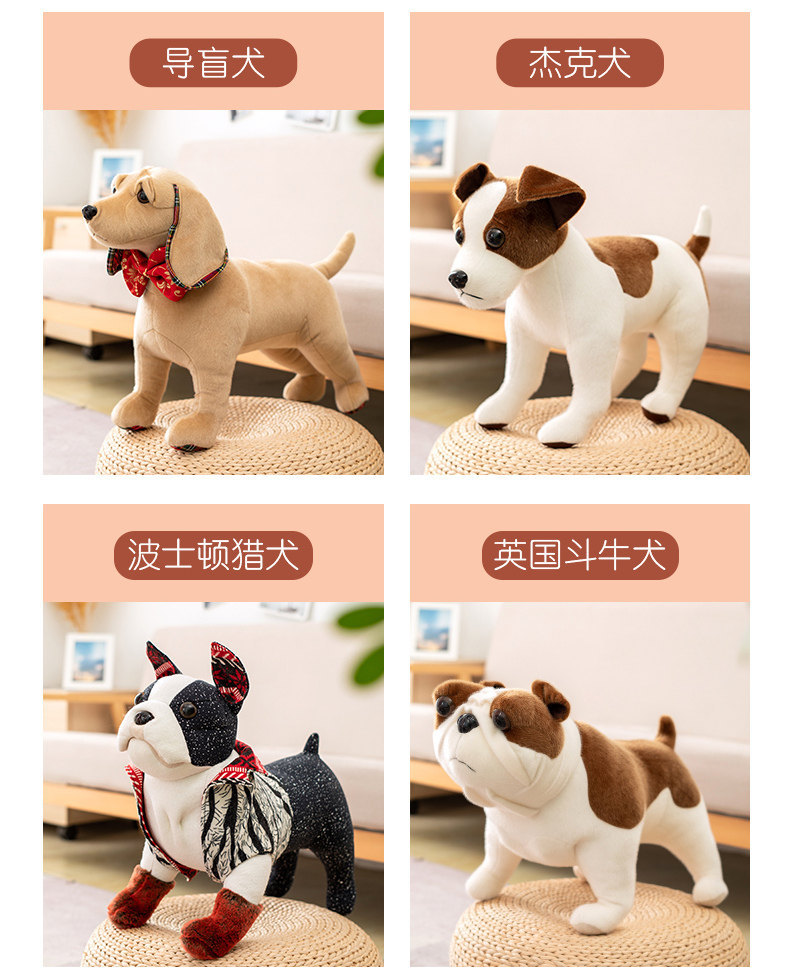 导盲犬

杰克犬

波士顿猎犬

英国斗牛犬