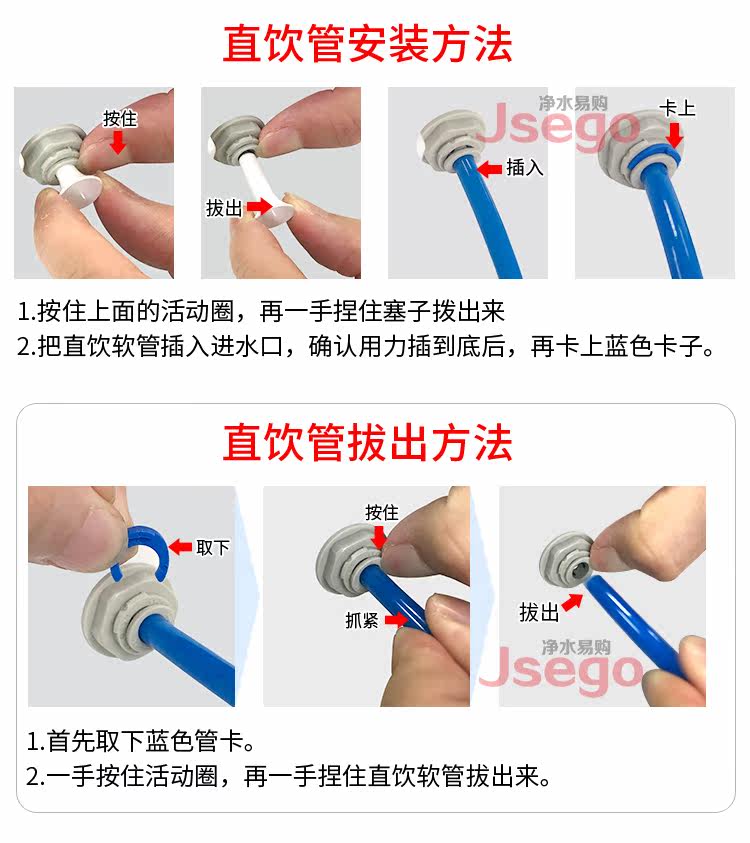 直饮管安装方法

按住

拔出

净水易购
Jsego

插入

卡上

1.按住上面的活动圈，再一手捏住塞子拔出来
2.把直饮软管插入进水口，确认用力插到底后，再卡上蓝色卡子。

直饮管拔出方法

取下

按住

抓紧

拔出

净水易购
Jsego

1.首先取下蓝色管卡。
2.一手按住活动圈，再一手捏住直饮软管拔出来。