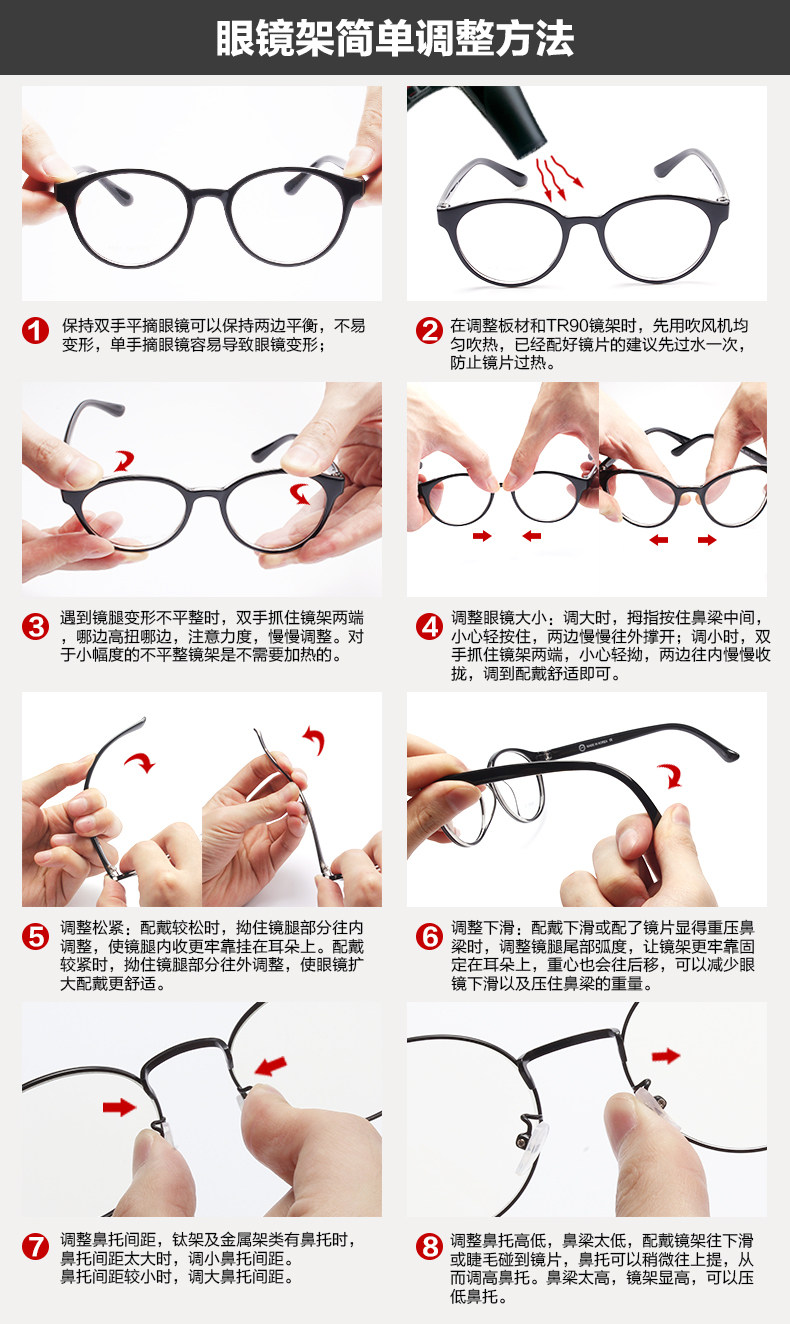 眼镜架简单调整方法

1 保持双手平摘眼镜可以保持两边平衡，不易变形，单手摘眼镜容易导致眼镜变形；

2 在调整板材和TR90镜架时，先用吹风机均匀吹热，已经配好镜片的建议先过水一次，防止镜片过热。

3 遇到镜腿变形不平整时，双手抓住镜架两端，哪边高扭哪边，注意力度，慢慢调整。对于小幅度的不平整镜架是不需要加热的。

4 调整眼镜大小：调大时，拇指按住鼻梁中间，小心轻按住，两边慢慢往外撑开；调小时，双手抓住镜架两端，小心轻拗，两边往内慢慢收拢，调到配戴舒适即可。

5 调整松紧：配戴较松时，拗住镜腿部分往内调整，使镜腿内收更牢靠挂在耳朵上。配戴较紧时，拗住镜腿部分往外调整，使眼镜扩大配戴更舒适。

6 调整下滑：配戴下滑或配了镜片显得重压鼻梁时，调整镜腿尾部弧度，让镜架更牢靠固定在耳朵上，重心也会往后移，可以减少眼镜下滑以及压住鼻梁的重量。

7 调整鼻托间距，钛架及金属架类有鼻托时，鼻托间距太大时，调小鼻托间距。鼻托间距较小时，调大鼻托间距。

8 调整鼻托高低，鼻梁太低，配戴镜架往下滑或睫毛碰到镜片，鼻托可以稍微往上提，从而调高鼻托。鼻梁太高，镜架显高，可以压低鼻托。