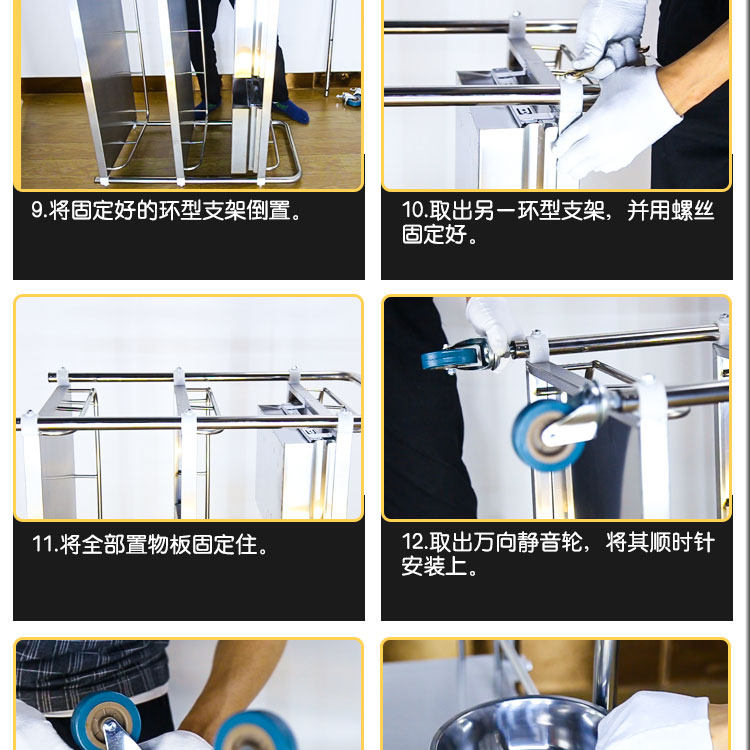 9.将固定好的环型支架倒置。

10.取出另一环型支架，并用螺丝固定好。

11.将全部置物板固定住。

12.取出万向静音轮，将其顺时针安装上。