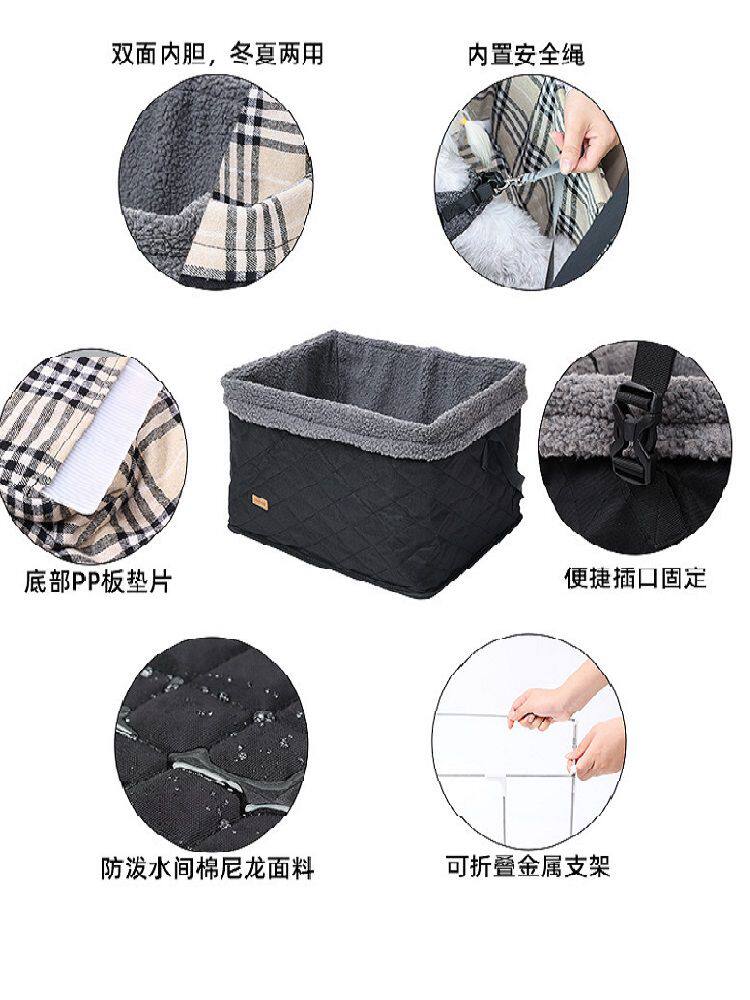 双面内胆，冬夏两用

内置安全绳

底部PP板垫片

便捷插口固定

防泼水间棉尼龙面料

可折叠金属支架