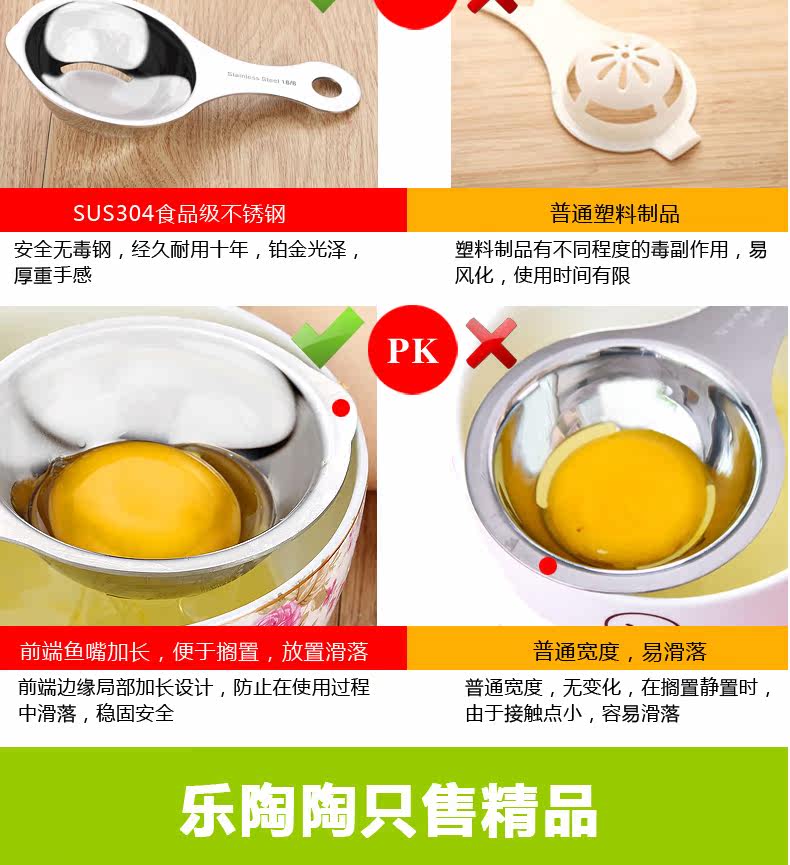 Stainless Steel 18/8

SUS304食品级不锈钢

安全无毒钢，经久耐用十年，铂金光泽，厚重手感

普通塑料制品

塑料制品有不同程度的毒副作用，易风化，使用时间有限

PK

前端鱼嘴加长，便于搁置，放置滑落

前端边缘局部加长设计，防止在使用过程中滑落，稳固安全

普通宽度，易滑落

普通宽度，无变化，在搁置静置时，由于接触点小，容易滑落

乐陶陶只售精品