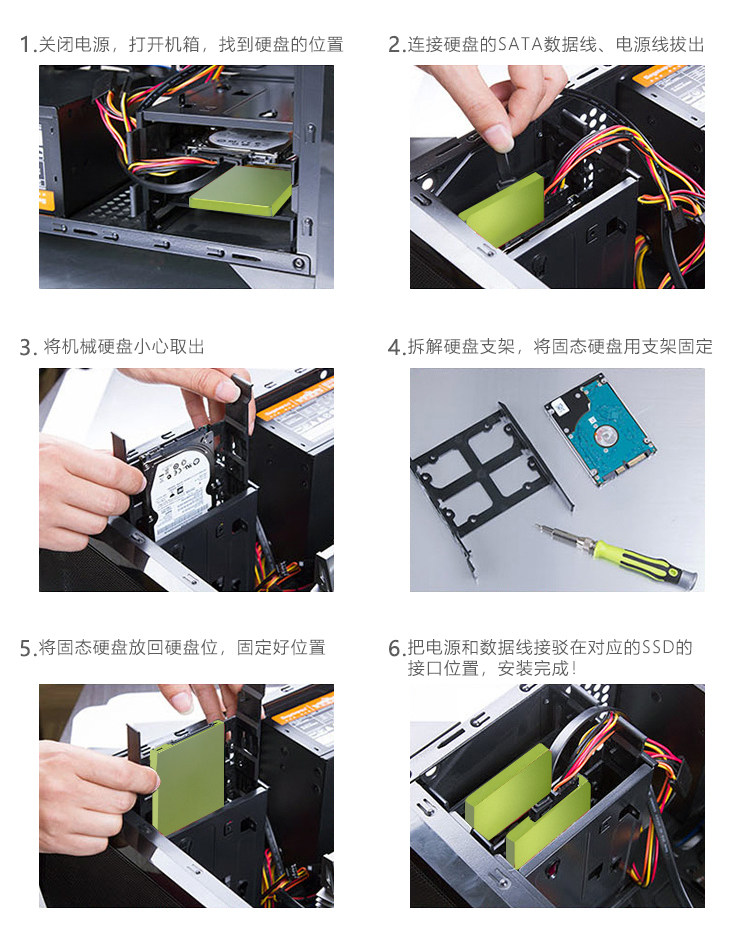 1.关闭电源，打开机箱，找到硬盘的位置

2.连接硬盘的SATA数据线、电源线拔出

3. 将机械硬盘小心取出

4.拆解硬盘支架，将固态硬盘用支架固定

5.将固态硬盘放回硬盘位，固定好位置

6.把电源和数据线接驳在对应的SSD的接口位置，安装完成！