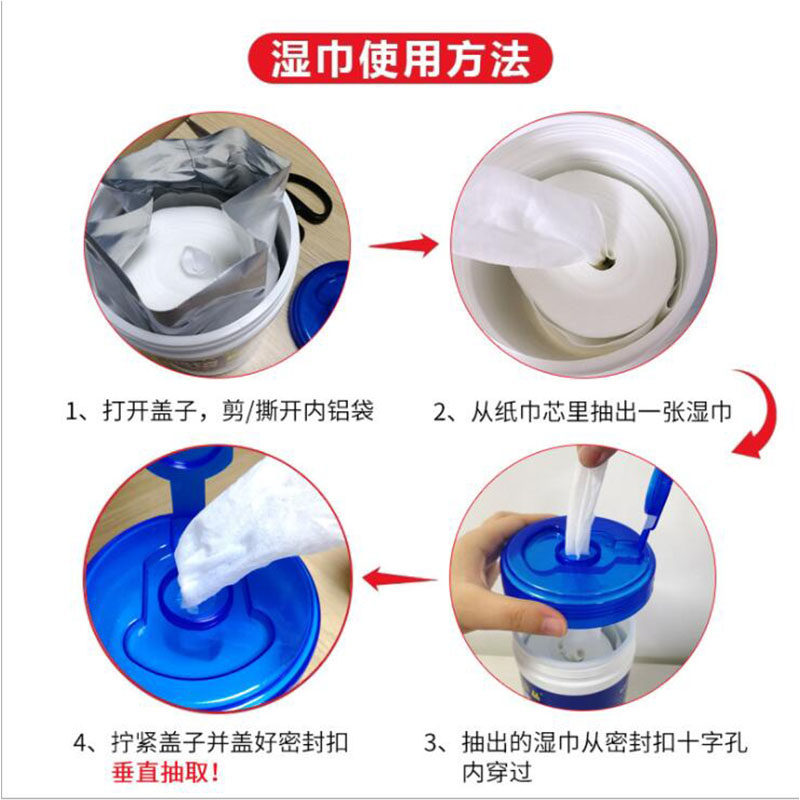 湿巾使用方法

1、打开盖子，剪/撕开内铝袋

2、从纸巾芯里抽出一张湿巾

4、拧紧盖子并盖好密封扣
垂直抽取！

3、抽出的湿巾从密封扣十字孔内穿过