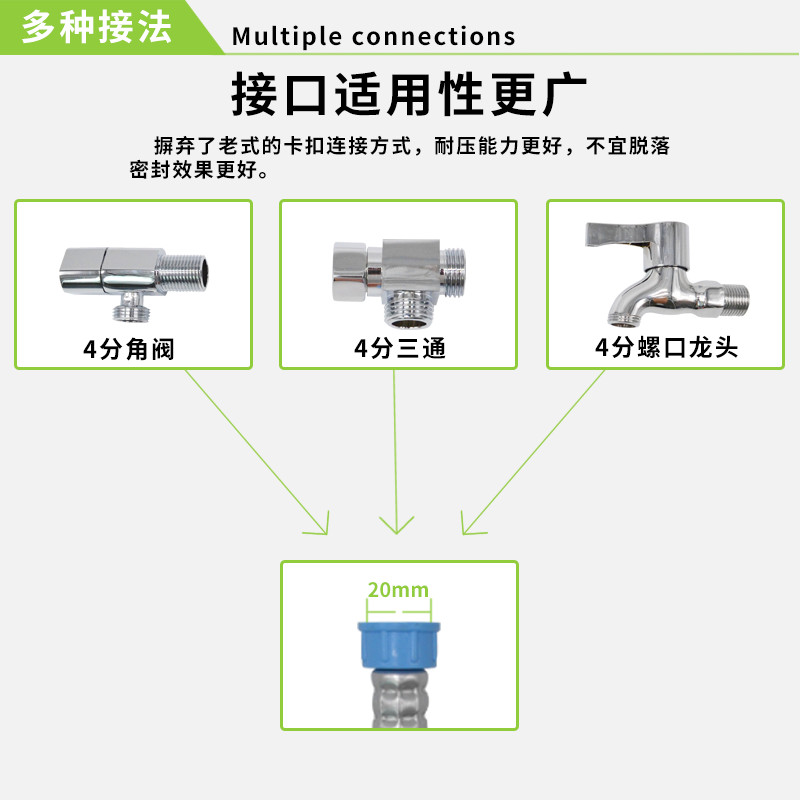 多种接法 Multiple connections

接口适用性更广

摒弃了老式的卡扣连接方式，耐压能力更好，不宜脱落密封效果更好。

4分角阀

4分三通

4分螺口龙头

20mm