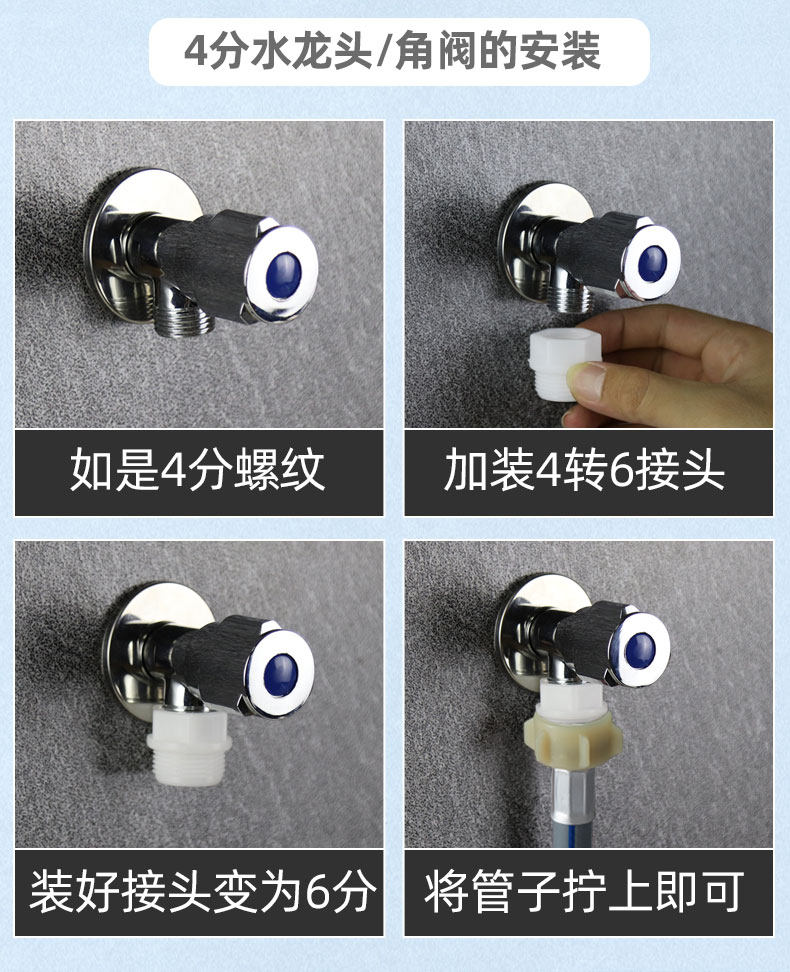 4分水龙头/角阀的安装

如是4分螺纹

加装4转6接头

装好接头变为6分

将管子拧上即可