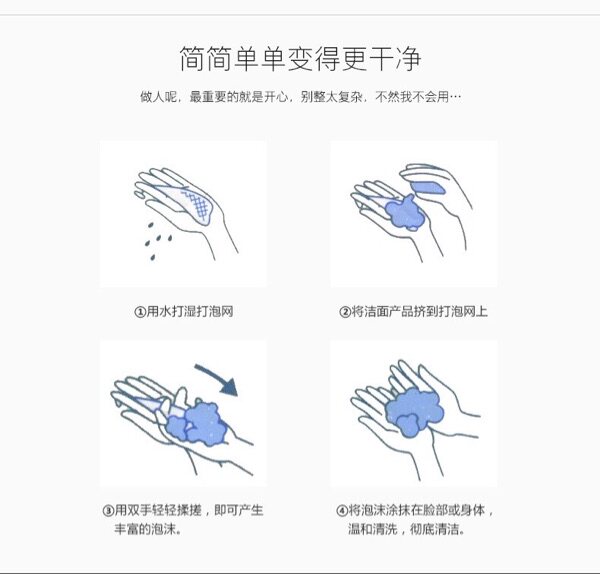 简简单单变得更干净

做人呢，最重要的就是开心，别整太复杂，不然我不会用…

①用水打湿打泡网

②将洁面产品挤到打泡网上

③用双手轻轻揉搓，即可产生丰富的泡沫。

④将泡沫涂抹在脸部或身体，温和清洗，彻底清洁。