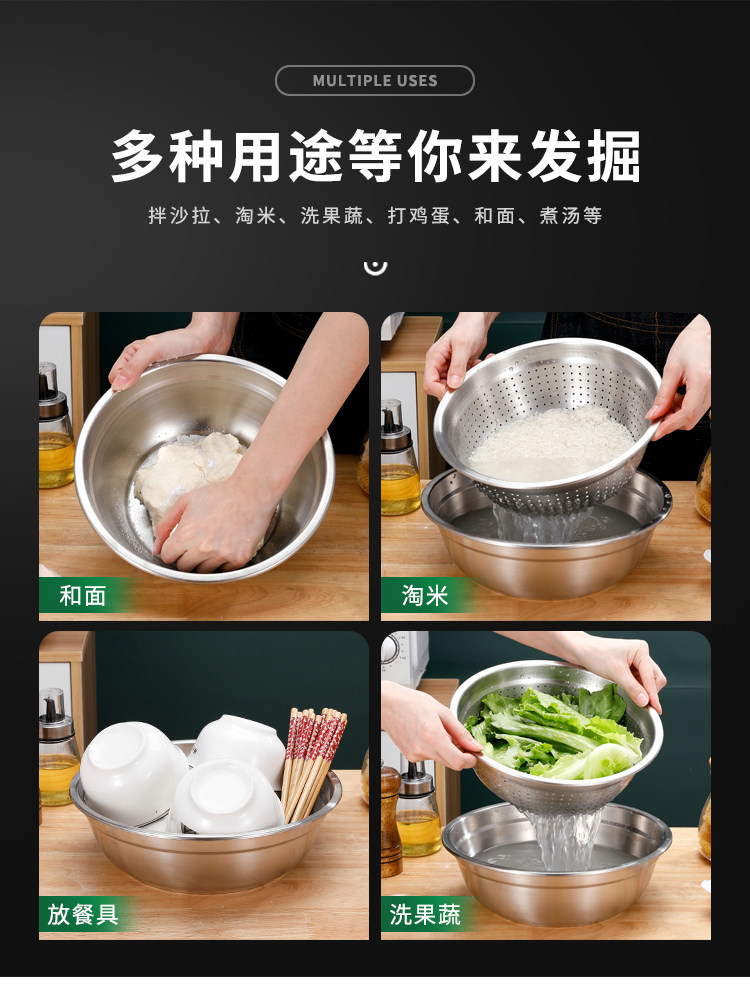 MULTIPLE USES

多种用途等你来发掘

拌沙拉、淘米、洗果蔬、打鸡蛋、和面、煮汤等

和面

淘米

放餐具

洗果蔬