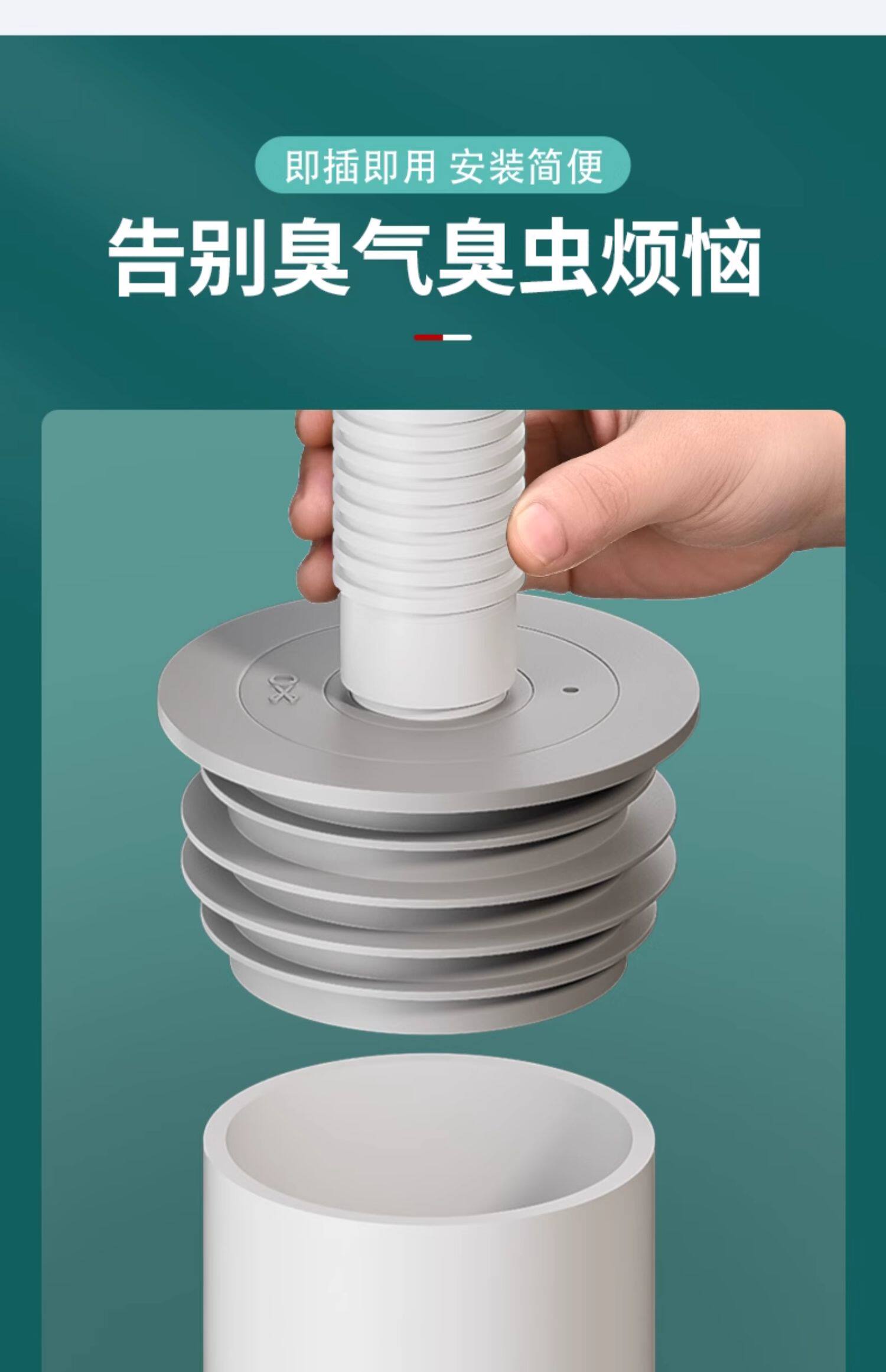 即插即用 安装简便

告别臭气臭虫烦恼