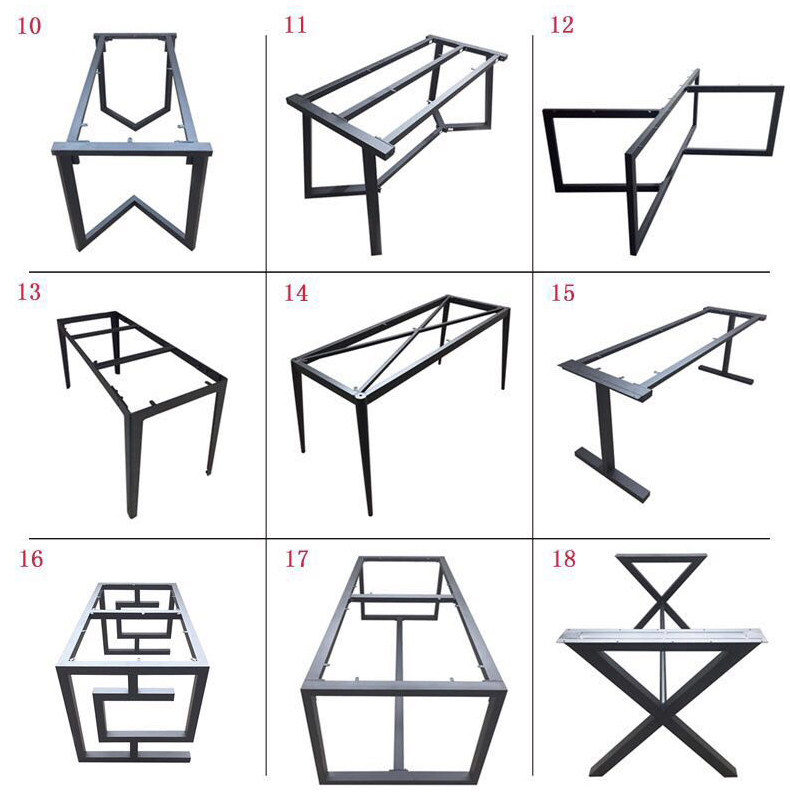 10

11

12

13

14

15

16

17

18