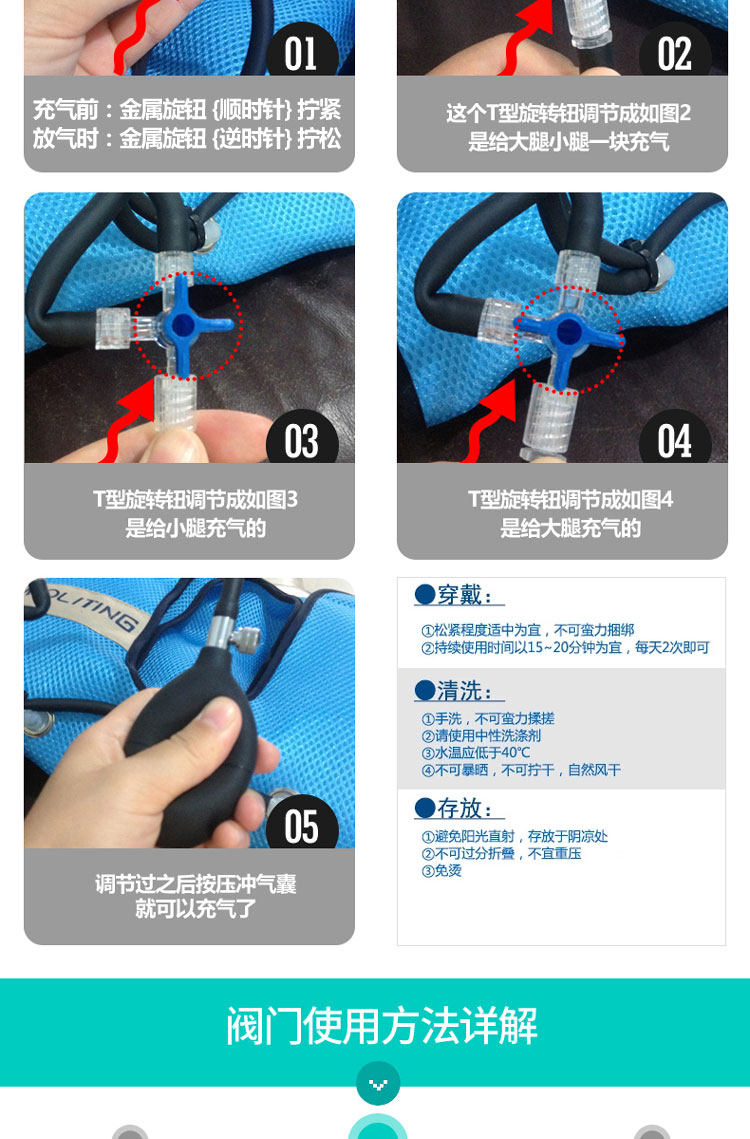 01

充气前：金属旋钮 {顺时针} 拧紧
放气时：金属旋钮 {逆时针} 拧松

02

这个T型旋转钮调节成如图2
是给大腿小腿一块充气

03

T型旋转钮调节成如图3
是给小腿充气的

04

T型旋转钮调节成如图4
是给大腿充气的

OLITING

05

调节过之后按压冲气囊
就可以充气了

●穿戴：

①松紧程度适中为宜，不可蛮力捆绑
②持续使用时间以15~20分钟为宜，每天2次即可

●清洗：

①手洗，不可蛮力揉搓
②请使用中性洗涤剂
③水温应低于40℃
④不可暴晒，不可拧干，自然风干

●存放：

①避免阳光直射，存放于阴凉处
②不可过分折叠，不宜重压
③免烫

阀门使用方法详解