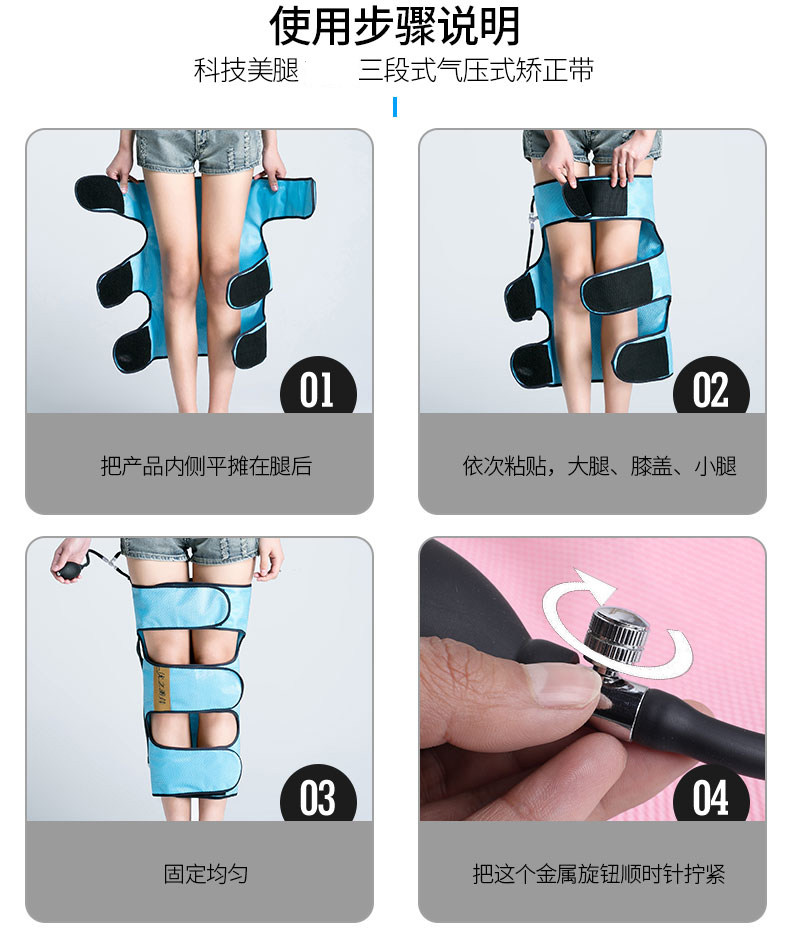 使用步骤说明

科技美腿　三段式气压式矫正带

01

把产品内侧平摊在腿后

02

依次粘贴，大腿、膝盖、小腿

03

固定均匀

04

把这个金属旋钮顺时针拧紧