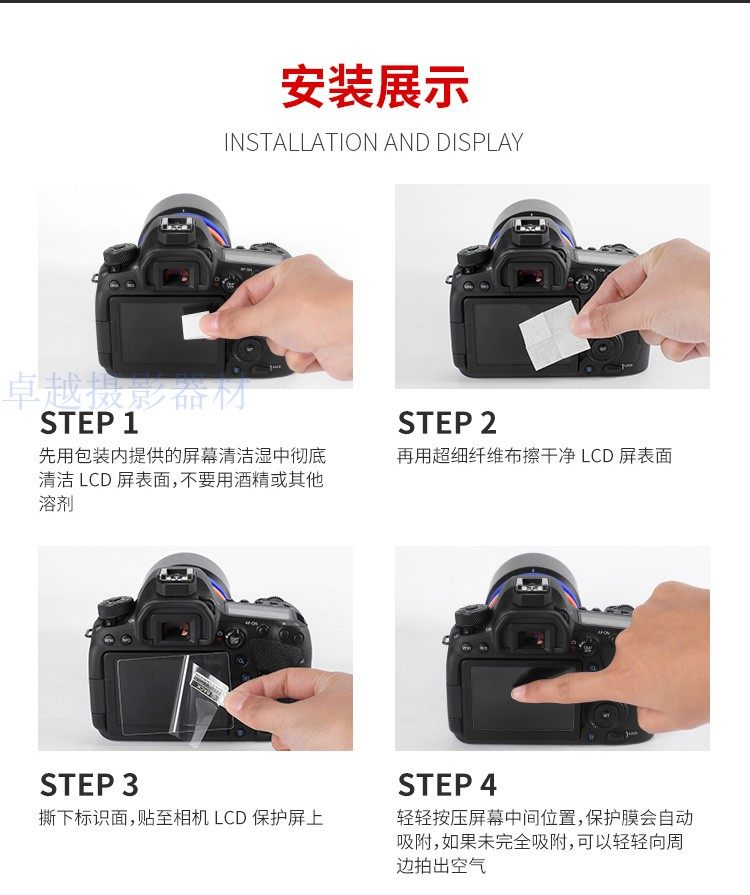 安装展示
INSTALLATION AND DISPLAY

卓越摄影器材

STEP 1
先用包装内提供的屏幕清洁湿巾彻底清洁 LCD 屏表面,不要用酒精或其他溶剂

STEP 2
再用超细纤维布擦干净 LCD 屏表面

STEP 3
撕下标识面,贴至相机 LCD 保护屏上

STEP 4
轻轻按压屏幕中间位置,保护膜会自动吸附,如果未完全吸附,可以轻轻向周边拍出空气