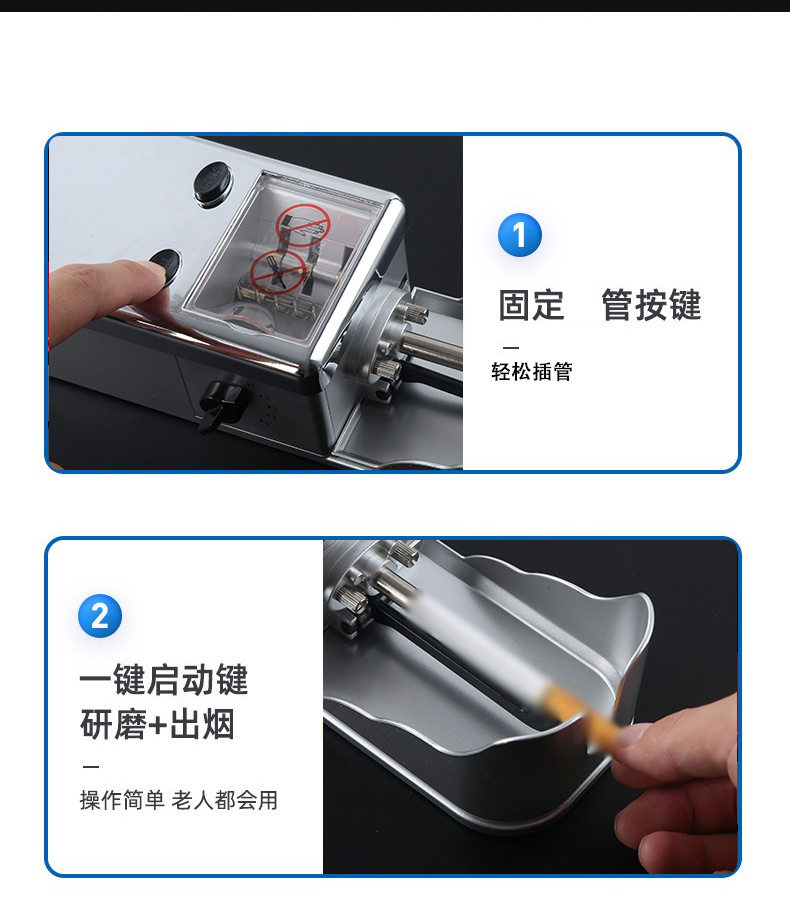 1

固定 管按键

—

轻松插管

2

一键启动键
研磨+出烟

—

操作简单 老人都会用