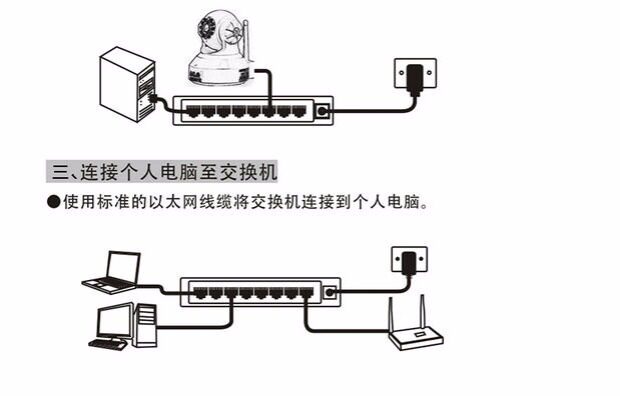 三、连接个人电脑至交换机

●使用标准的以太网线缆将交换机连接到个人电脑。