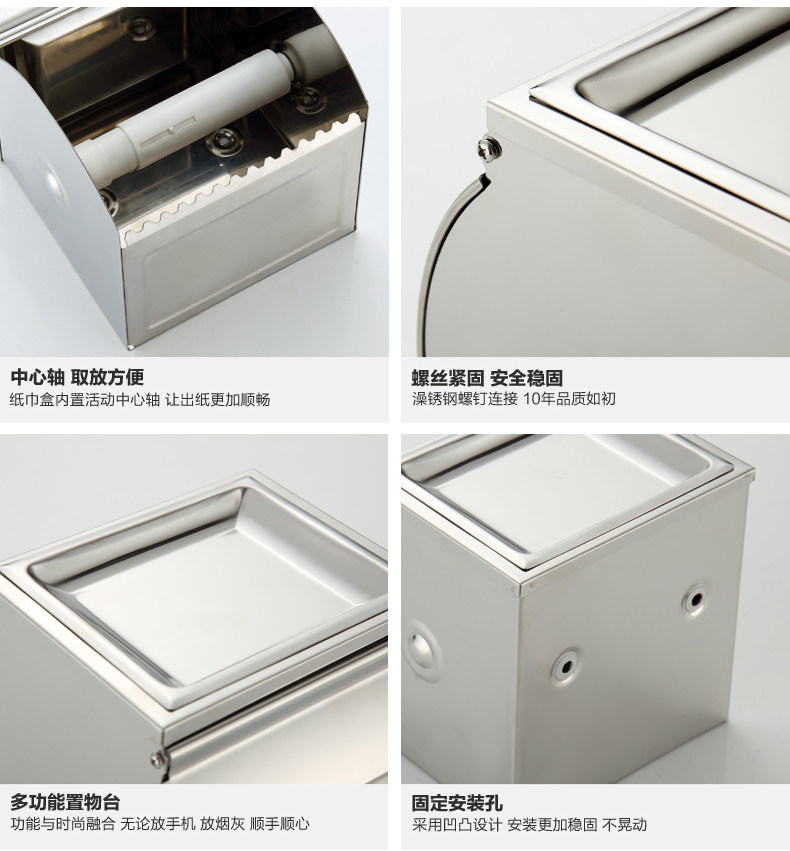 中心轴 取放方便
纸巾盒内置活动中心轴 让出纸更加顺畅

螺丝紧固 安全稳固
澡锈钢螺钉连接 10年品质如初

多功能置物台
功能与时尚融合 无论放手机 放烟灰 顺手顺心

固定安装孔
采用凹凸设计 安装更加稳固 不晃动