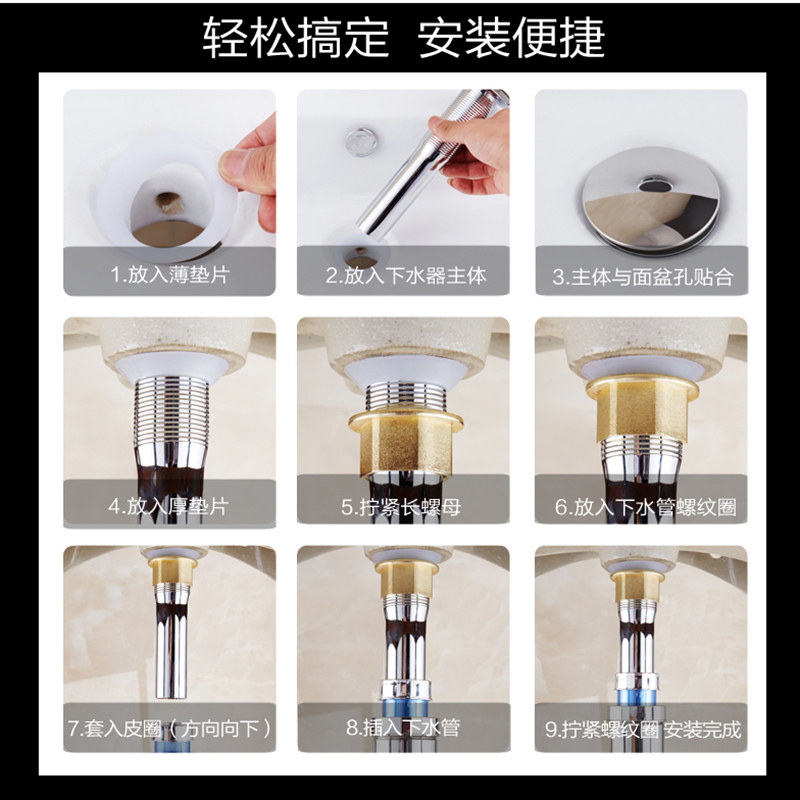 轻松搞定 安装便捷

1.放入薄垫片

2.放入下水器主体

3.主体与面盆孔贴合

4.放入厚垫片

5.拧紧长螺母

6.放入下水管螺纹圈

7.套入皮圈（方向向下）

8.插入下水管

9.拧紧螺纹圈 安装完成