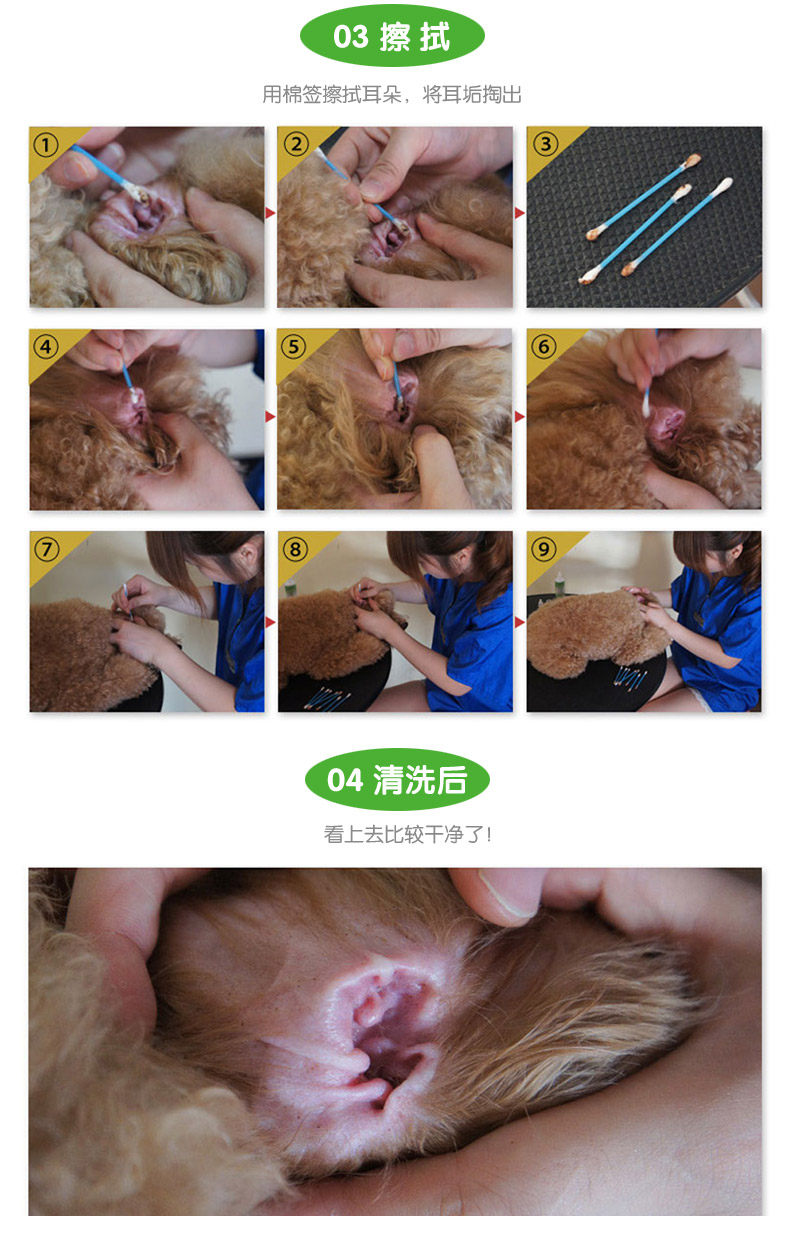 03 擦拭

用棉签擦拭耳朵，将耳垢掏出

①

②

③

④

⑤

⑥

⑦

⑧

⑨

04 清洗后

看上去比较干净了!