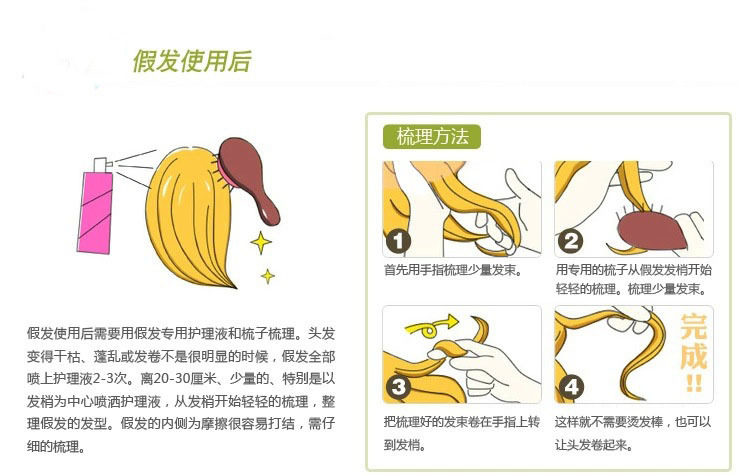 假发使用后

假发使用后需要用假发专用护理液和梳子梳理。头发变得干枯、蓬乱或发卷不是很明显的时候，假发全部喷上护理液2-3次。离20-30厘米、少量的、特别是以发梢为中心喷洒护理液，从发梢开始轻轻的梳理，整理假发的发型。假发的内侧为摩擦很容易打结，需仔细的梳理。

梳理方法

1
首先用手指梳理少量发束。

2
用专用的梳子从假发发梢开始轻轻的梳理。梳理少量发束。

3
把梳理好的发束卷在手指上转到发梢。

4
完成!!
这样就不需要烫发棒，也可以让头发卷起来。