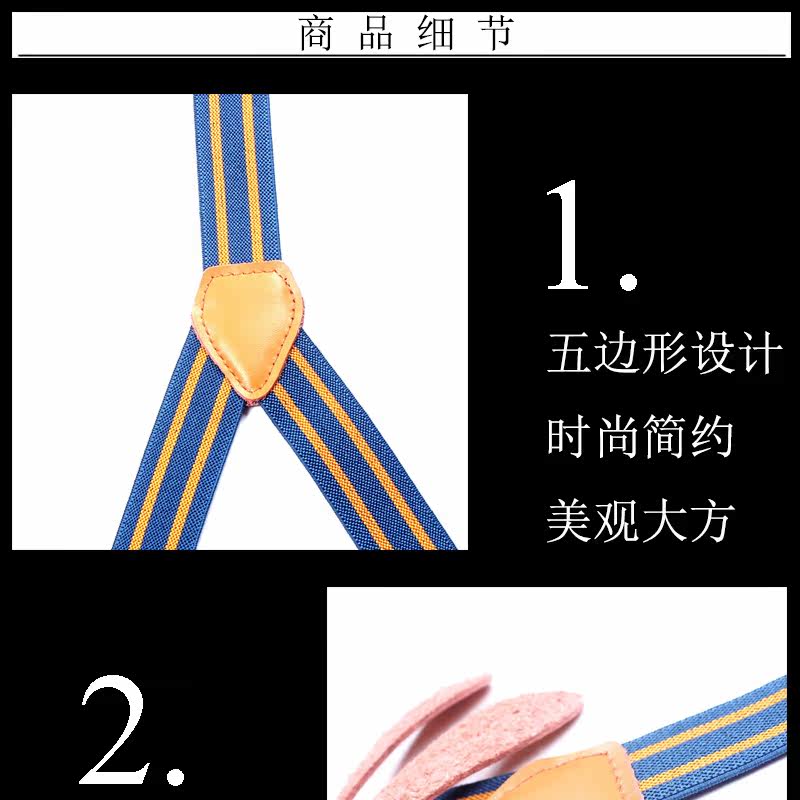 商品细节

1.

五边形设计
时尚简约
美观大方

2.