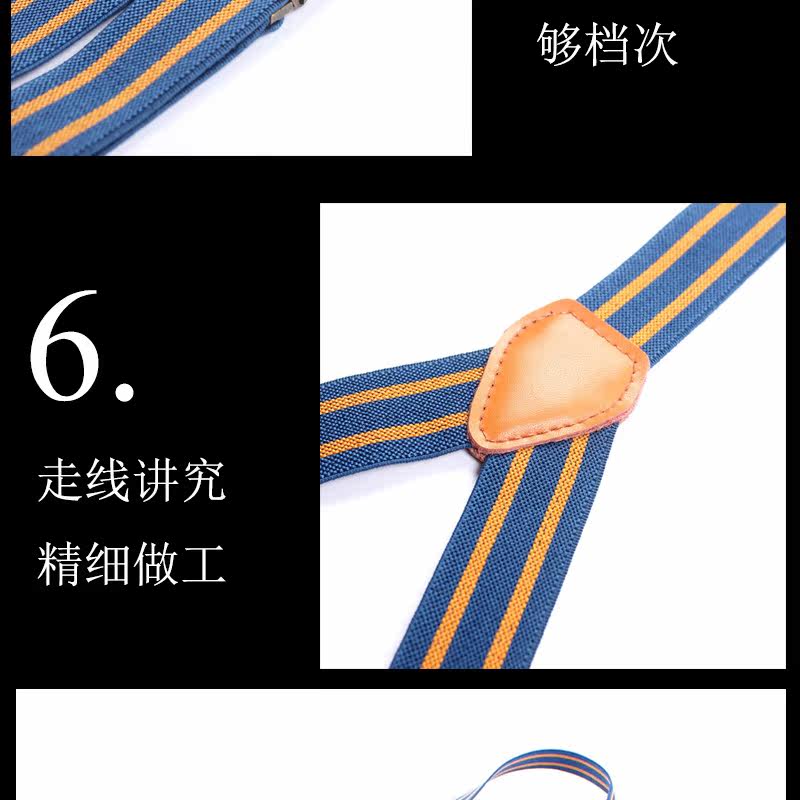 够档次

6.

走线讲究

精细做工