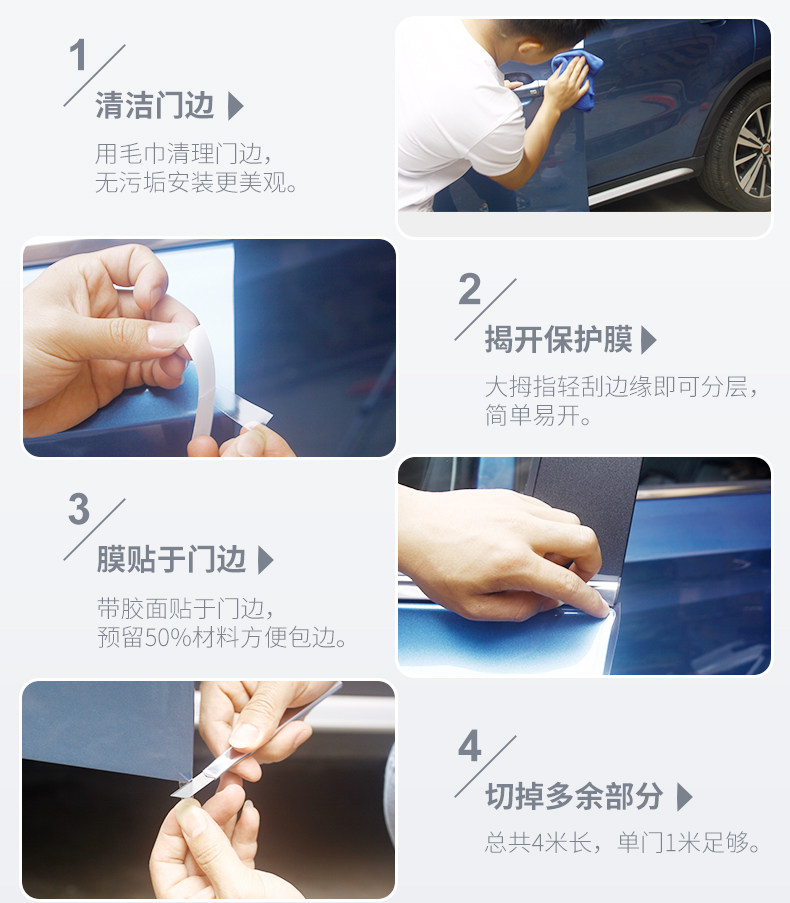 1

清洁门边

用毛巾清理门边，无污垢安装更美观。

2

揭开保护膜

大拇指轻刮边缘即可分层，简单易开。

3

膜贴于门边

带胶面贴于门边，预留50%材料方便包边。

4

切掉多余部分

总共4米长，单门1米足够。