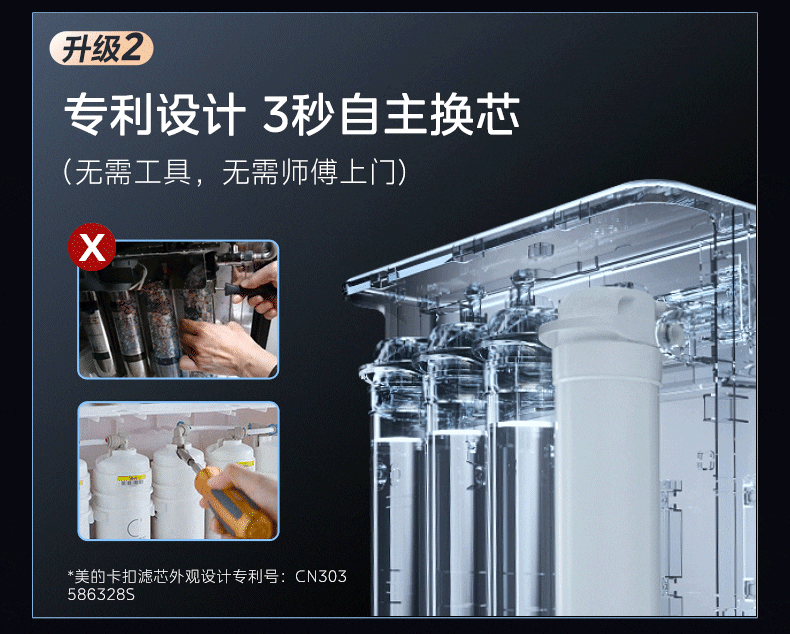 升级2

专利设计 3秒自主换芯

（无需工具，无需师傅上门）

X

*美的卡扣滤芯外观设计专利号：CN303586328S