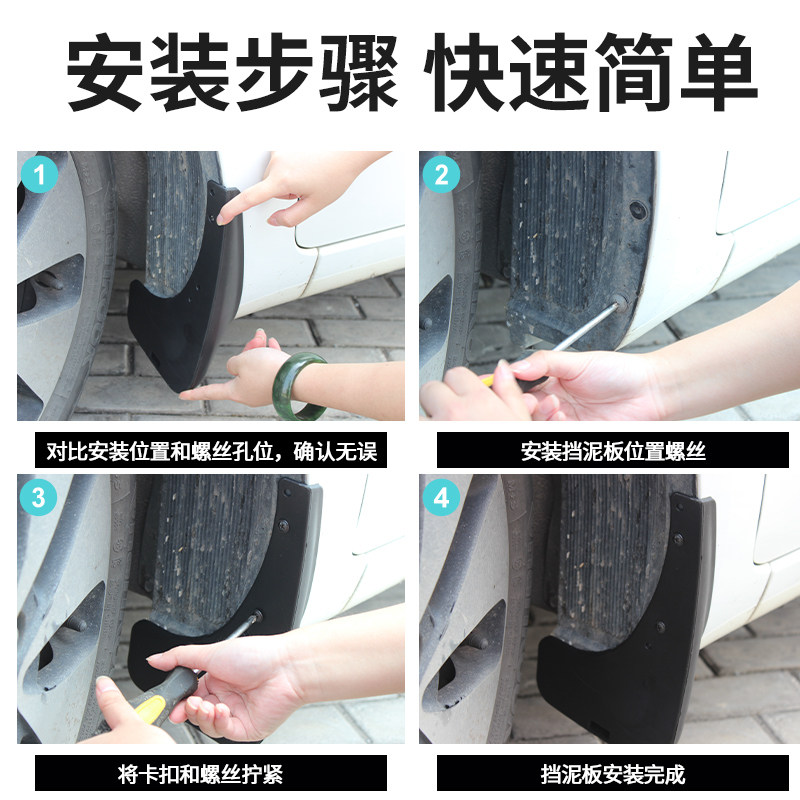 安装步骤 快速简单

1
对比安装位置和螺丝孔位，确认无误

2
安装挡泥板位置螺丝

3
将卡扣和螺丝拧紧

4
挡泥板安装完成