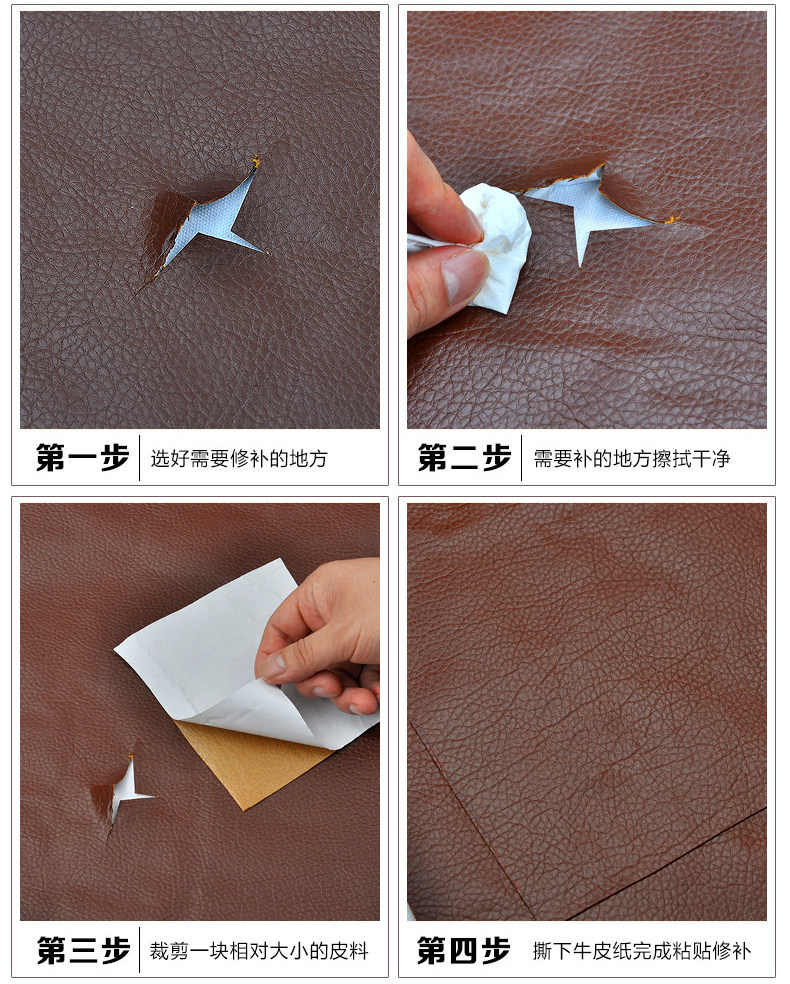 第一步 选好需要修补的地方

第二步 需要补的地方擦拭干净

第三步 裁剪一块相对大小的皮料

第四步 撕下牛皮纸完成粘贴修补